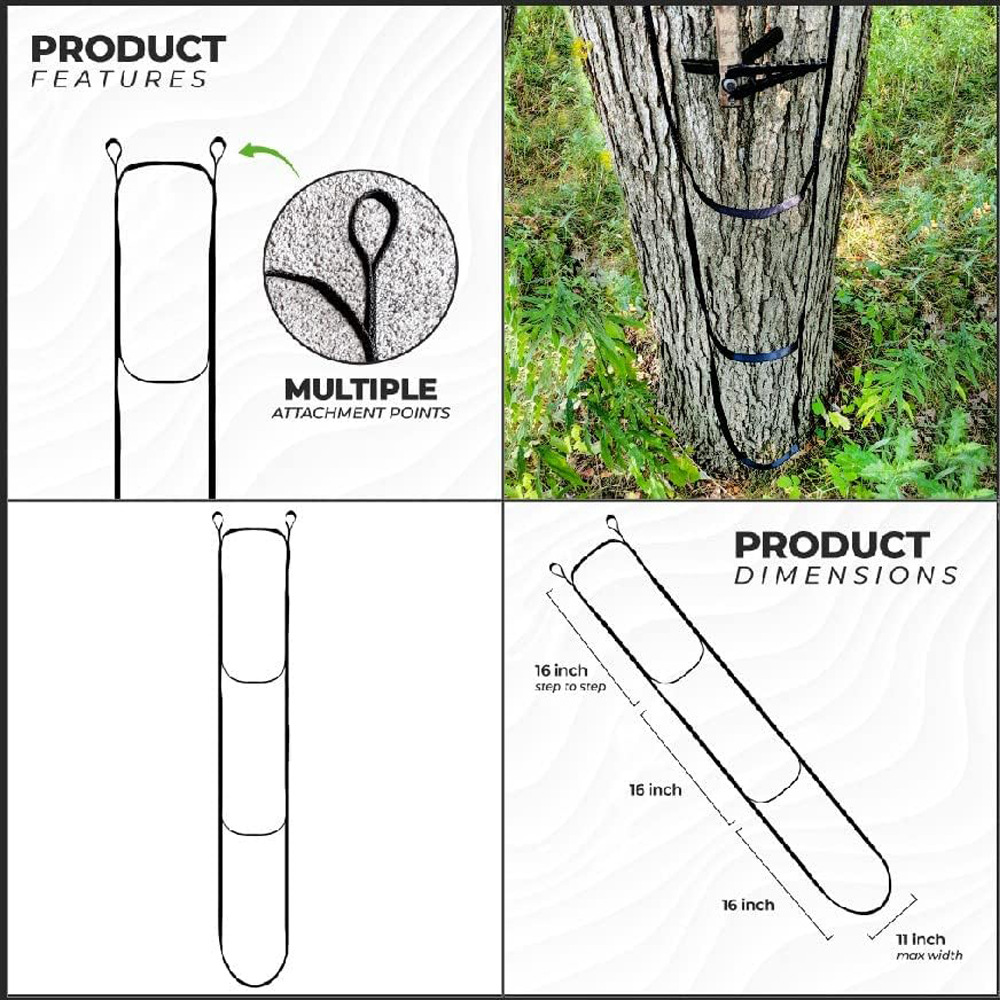 PRODUCT
FEATURES

MULTIPLE
ATTACHMENT POINTS

PRODUCT
DIMENSIONS

16 inch
step to step

16 inch

16 inch

11 inch
max width