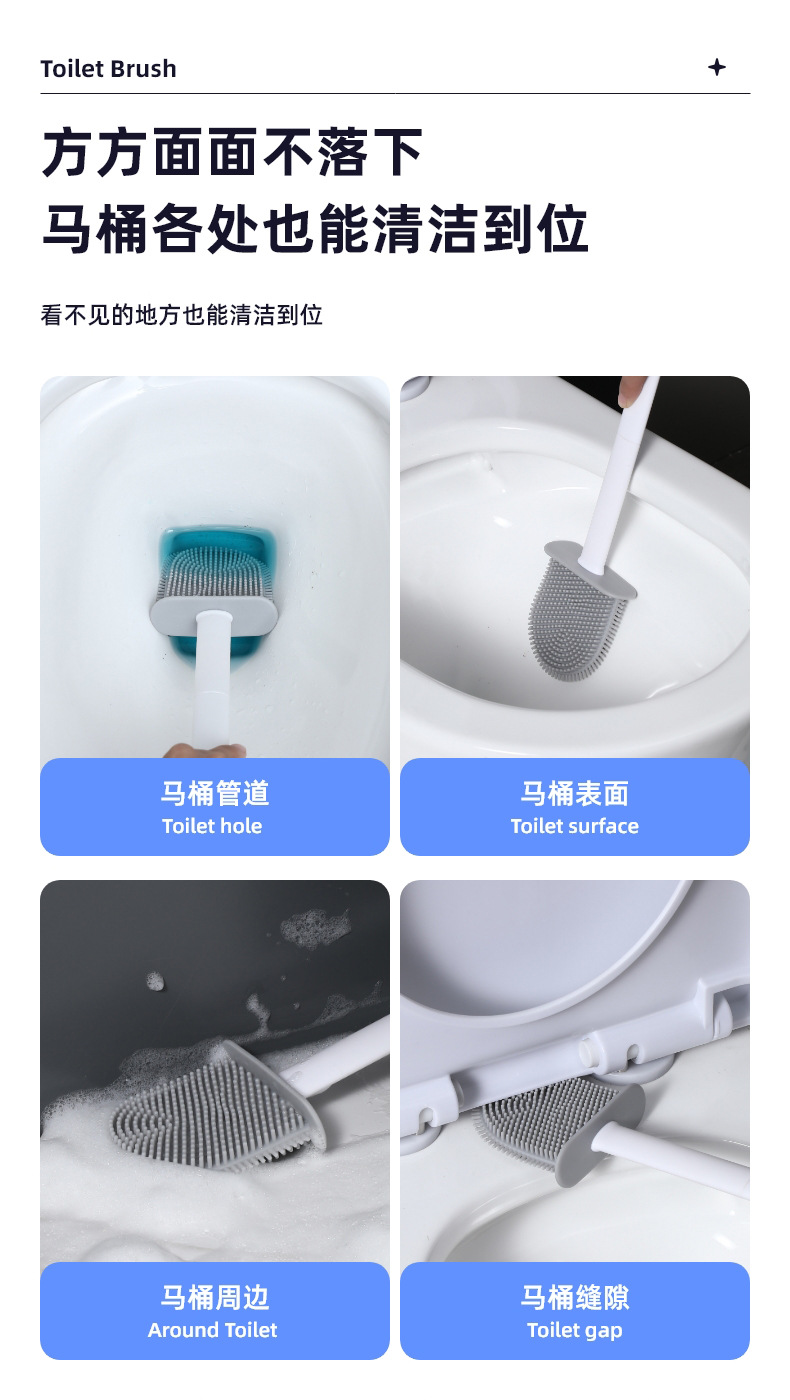 Toilet Brush

方方面面不落下
马桶各处也能清洁到位

看不见的地方也能清洁到位

马桶管道
Toilet hole

马桶表面
Toilet surface

马桶周边
Around Toilet

马桶缝隙
Toilet gap