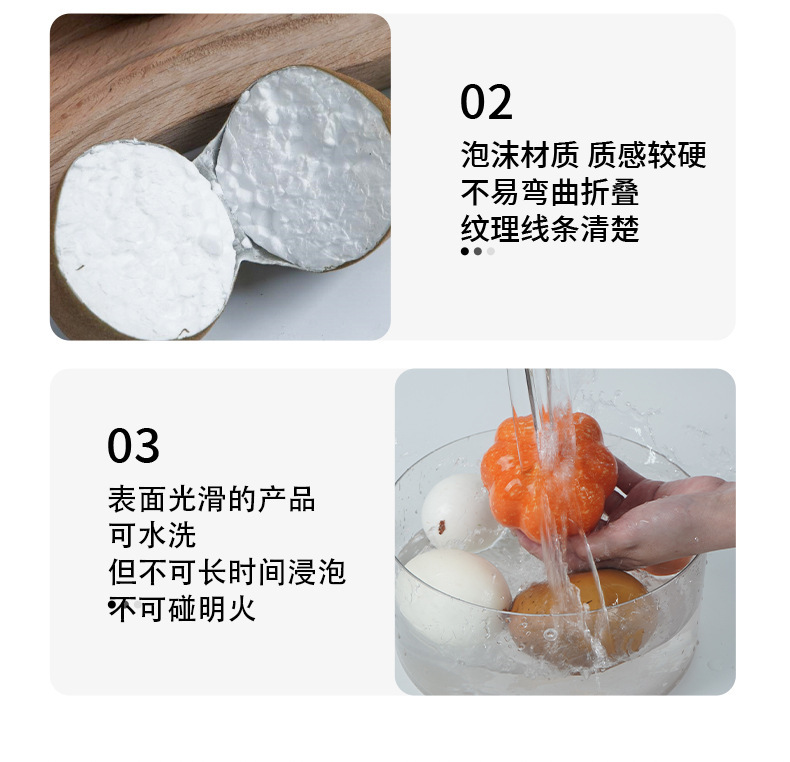 02
泡沫材质 质感较硬
不易弯曲折叠
纹理线条清楚

03
表面光滑的产品
可水洗
但不可长时间浸泡
不可碰明火