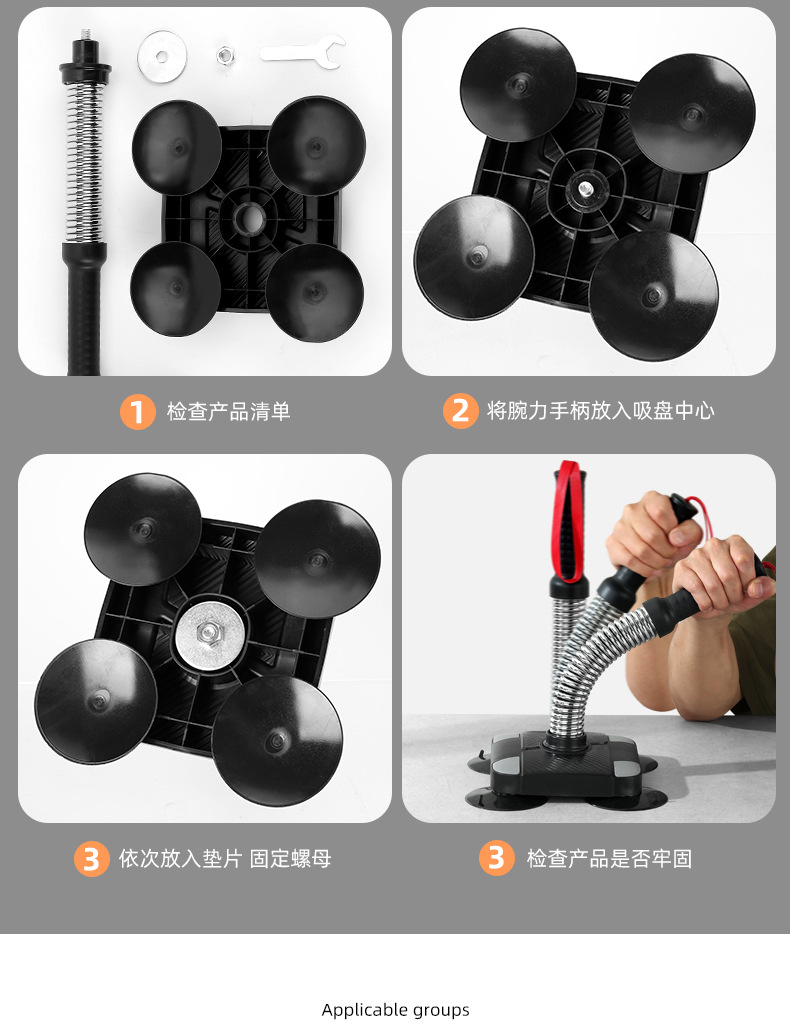 1 检查产品清单

2 将腕力手柄放入吸盘中心

3 依次放入垫片 固定螺母

3 检查产品是否牢固

Applicable groups