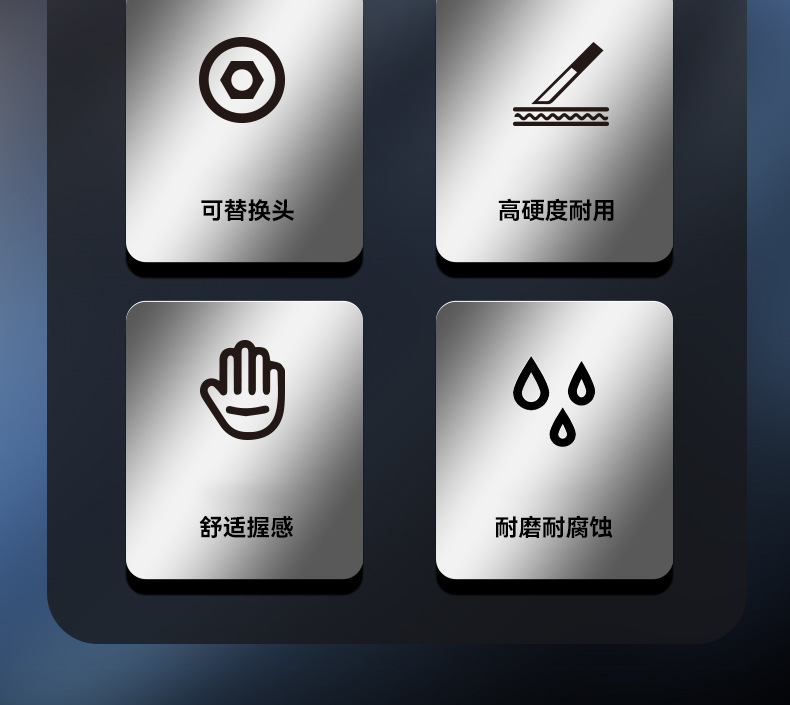 可替换头

高硬度耐用

舒适握感

耐磨耐腐蚀