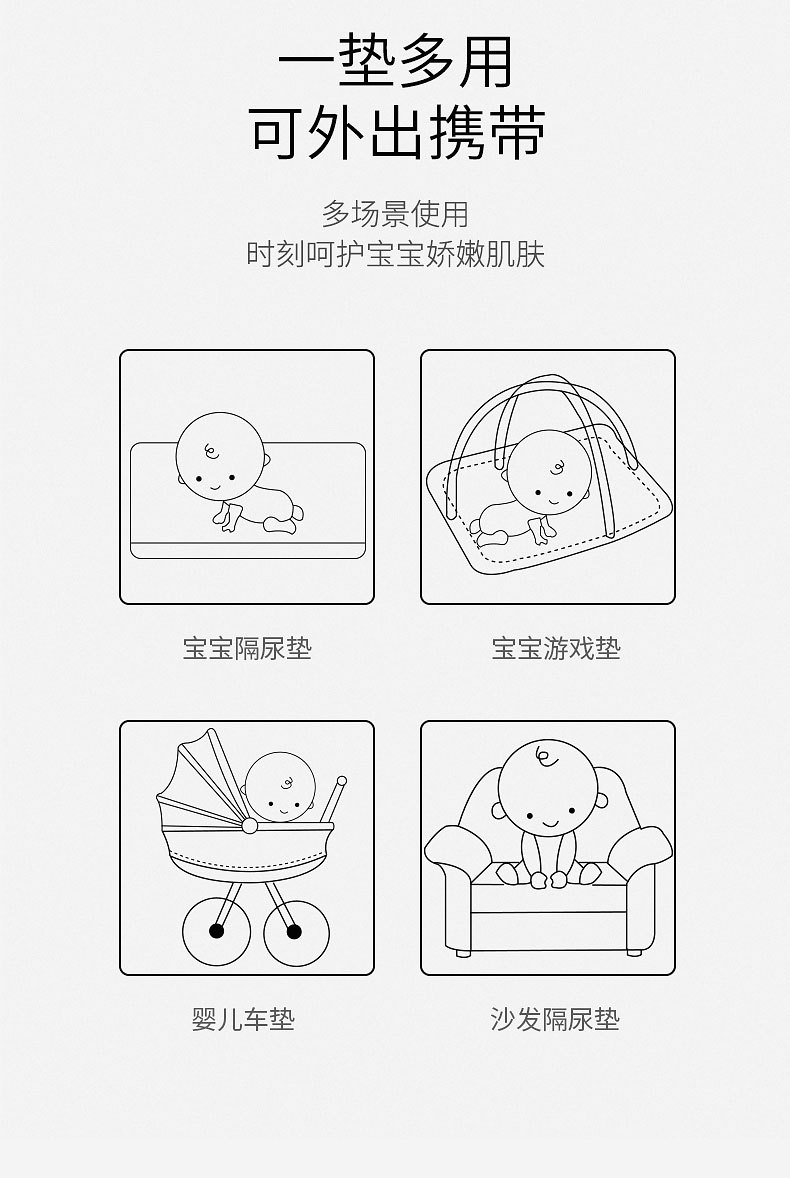 一垫多用
可外出携带

多场景使用
时刻呵护宝宝娇嫩肌肤

宝宝隔尿垫

宝宝游戏垫

婴儿车垫

沙发隔尿垫