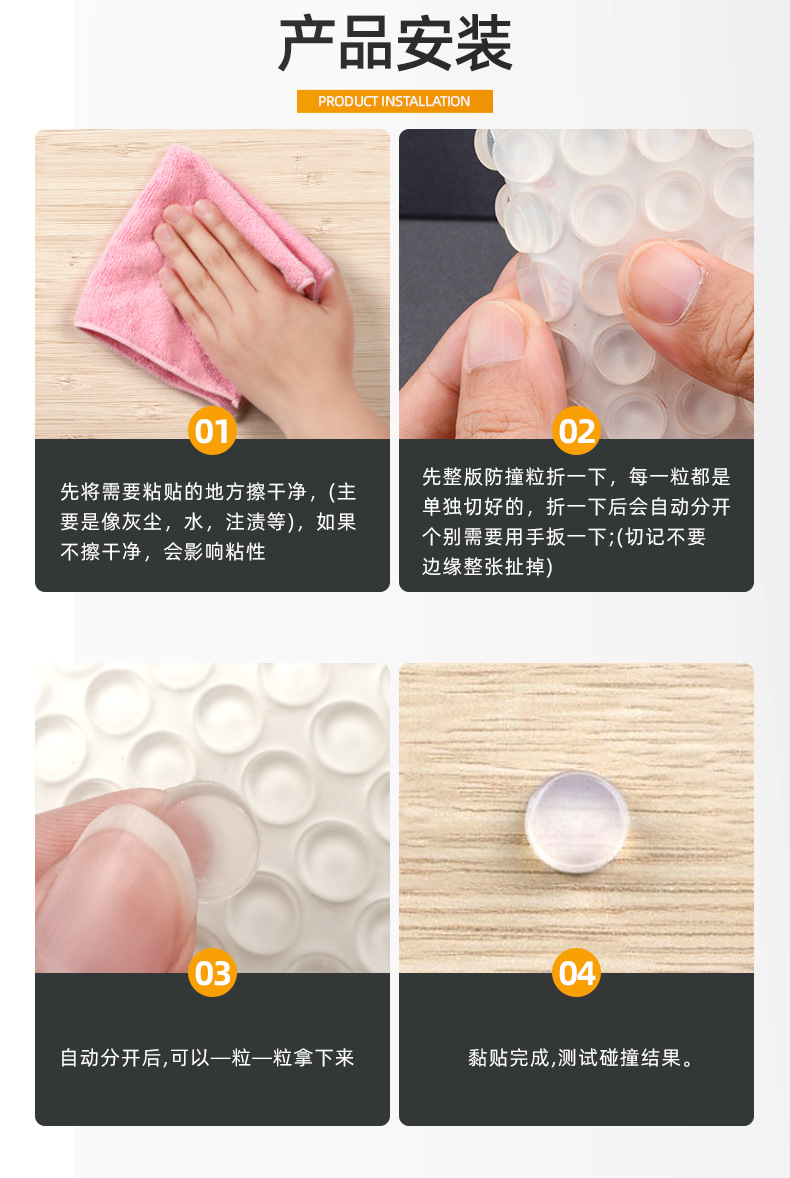 产品安装

PRODUCT INSTALLATION

01

先将需要粘贴的地方擦干净，(主要是像灰尘，水，注渍等)，如果不擦干净，会影响粘性

02

先整版防撞粒折一下，每一粒都是单独切好的，折一下后会自动分开个别需要用手扳一下;(切记不要边缘整张扯掉)

03

自动分开后,可以一粒一粒拿下来

04

黏贴完成,测试碰撞结果。