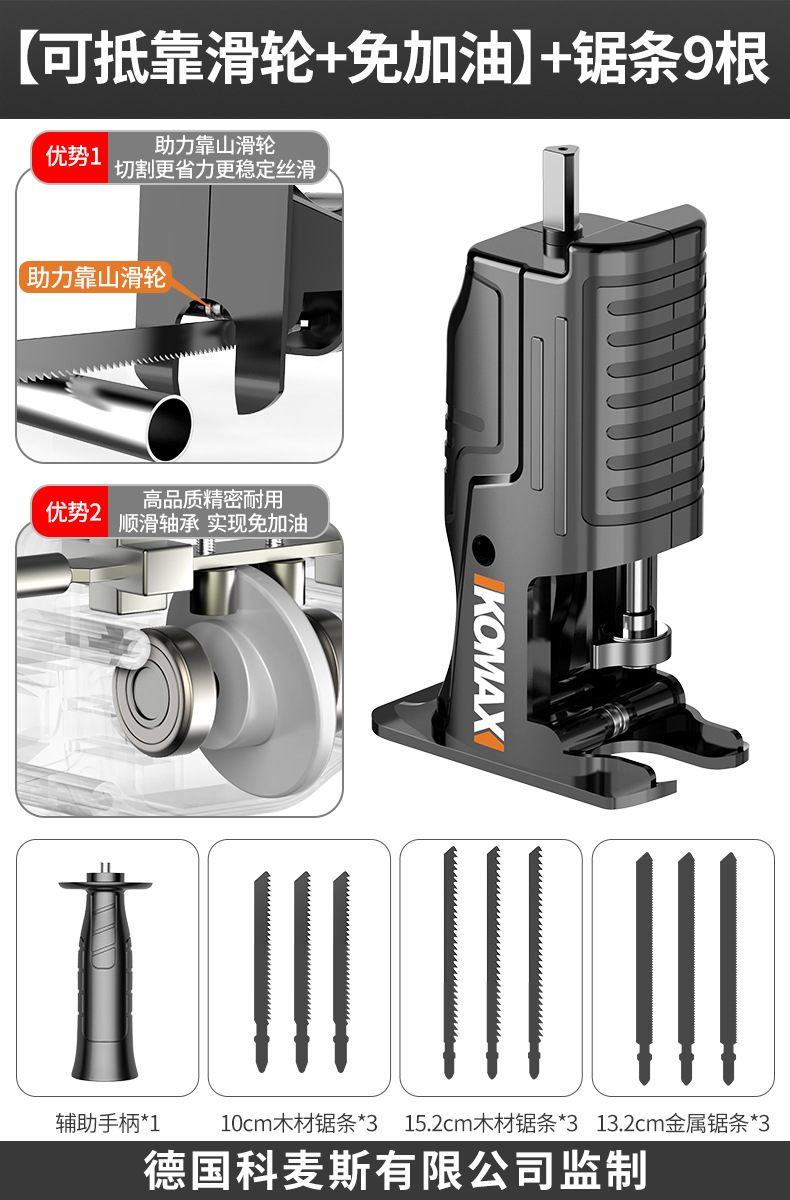 【可抵靠滑轮+免加油】+锯条9根

优势1
助力靠山滑轮
切割更省力更稳定丝滑

助力靠山滑轮

优势2
高品质精密耐用
顺滑轴承 实现免加油

KOMAX

辅助手柄*1

10cm木材锯条*3

15.2cm木材锯条*3

13.2cm金属锯条*3

德国科麦斯有限公司监制