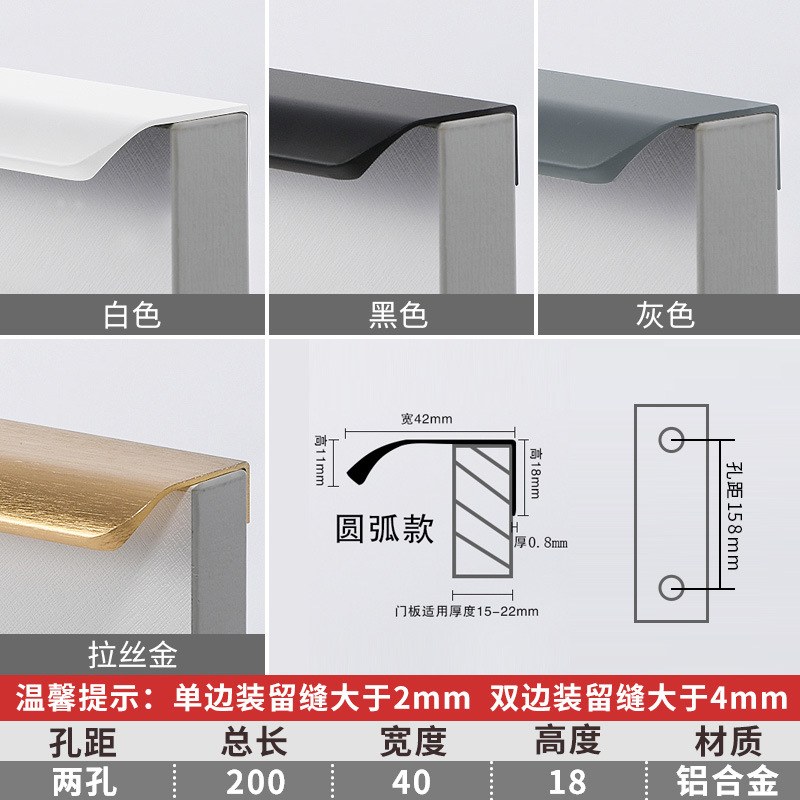 白色

黑色

灰色

拉丝金

宽42mm

高11mm

高18mm

圆弧款

厚0.8mm

门板适用厚度15-22mm

孔距158mm

温馨提示：单边装留缝大于2mm 双边装留缝大于4mm

| 孔距 | 总长 | 宽度 | 高度 | 材质 |
|---|---|---|---|---|
| 两孔 | 200 | 40 | 18 | 铝合金 |