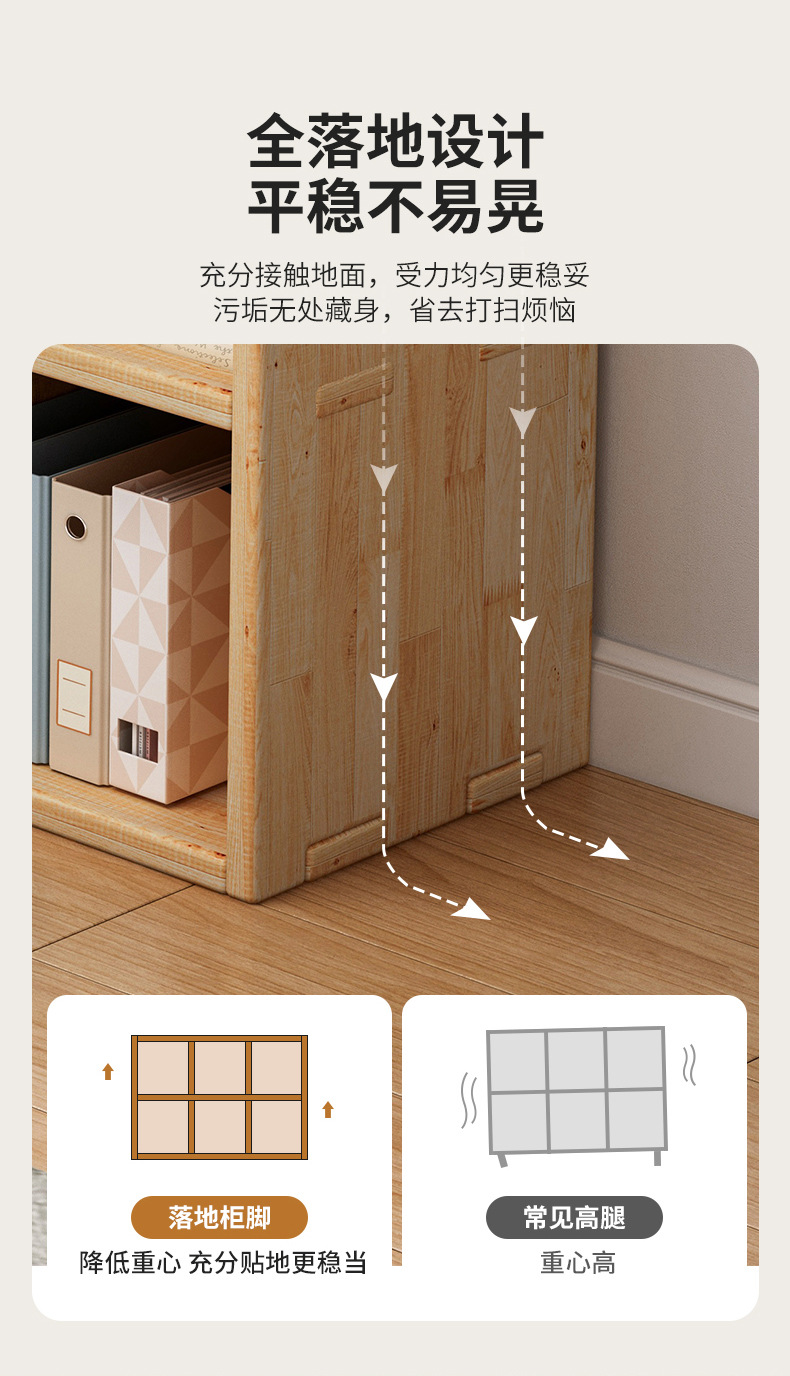 全落地设计
平稳不易晃

充分接触地面，受力均匀更稳妥
污垢无处藏身，省去打扫烦恼

落地柜脚
降低重心 充分贴地更稳当

常见高腿
重心高