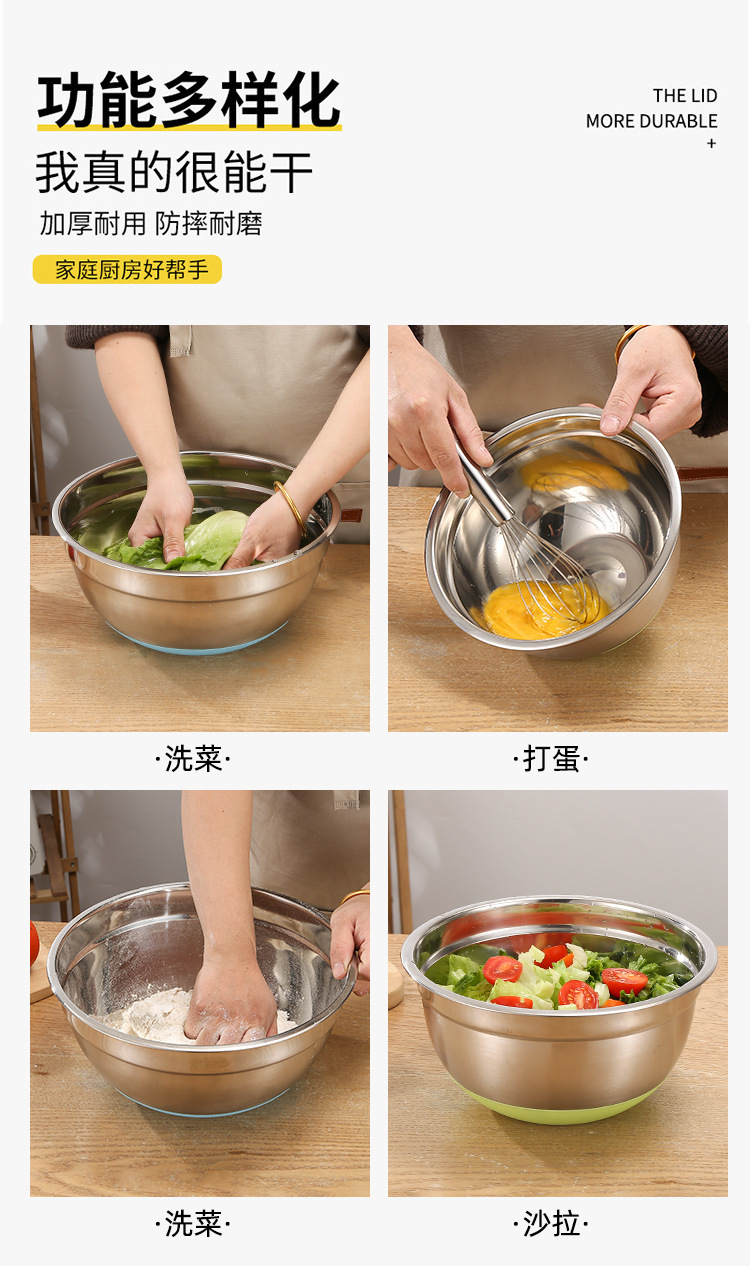 功能多样化
我真的很能干
加厚耐用 防摔耐磨
家庭厨房好帮手

THE LID
MORE DURABLE
+

·洗菜·

·打蛋·

·洗菜·

·沙拉·