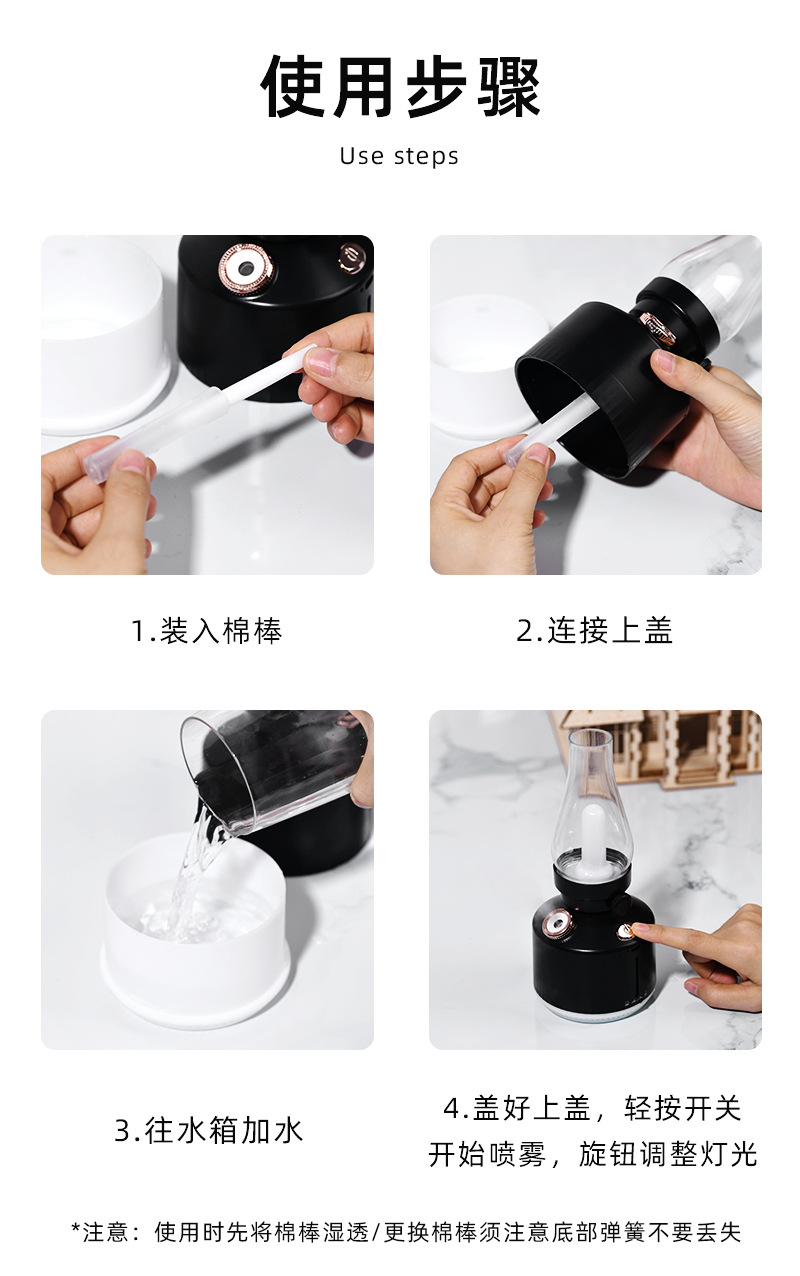 使用步骤

Use steps

1.装入棉棒

2.连接上盖

3.往水箱加水

4.盖好上盖，轻按开关
开始喷雾，旋钮调整灯光

*注意：使用时先将棉棒湿透/更换棉棒须注意底部弹簧不要丢失