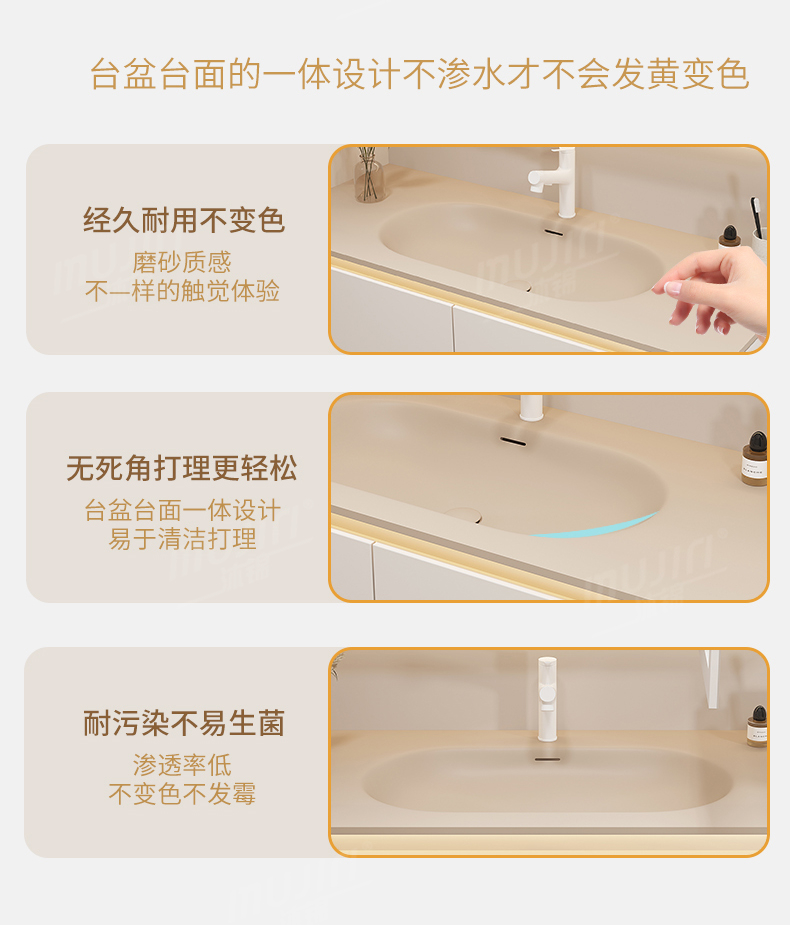 台盆台面的一体设计不渗水才不会发黄变色

经久耐用不变色

磨砂质感
不一样的触觉体验

无死角打理更轻松

台盆台面一体设计
易于清洁打理

耐污染不易生菌

渗透率低
不变色不发霉