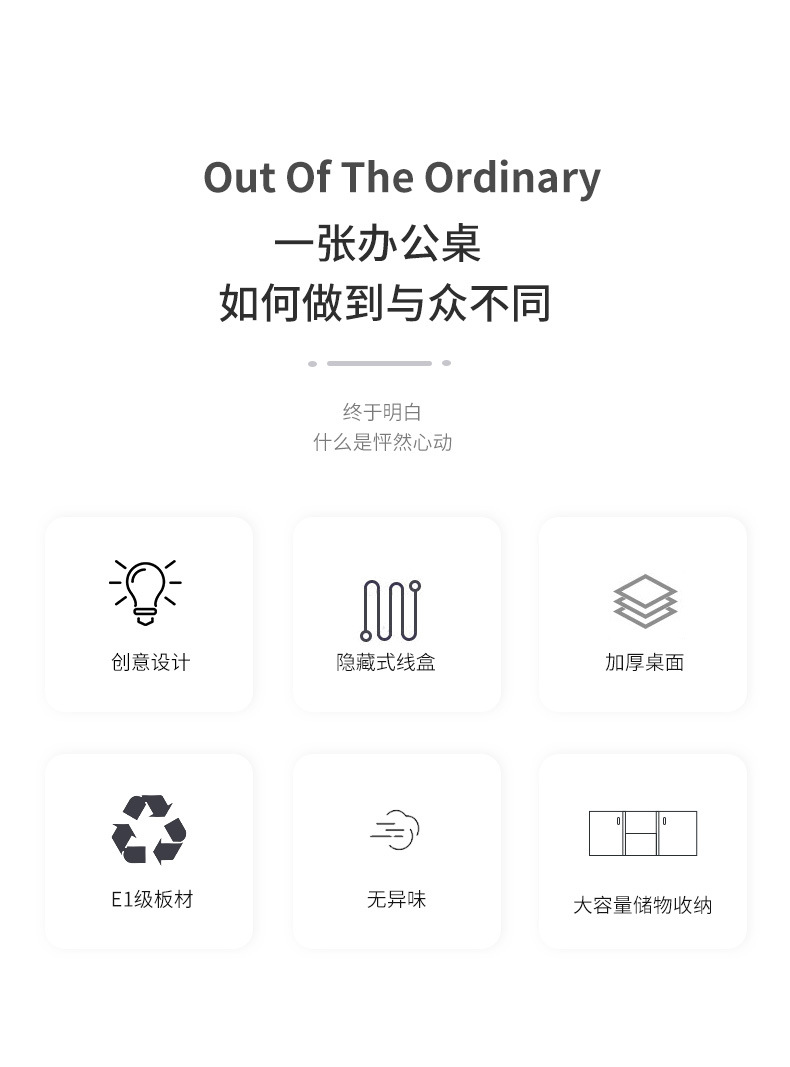 Out Of The Ordinary

一张办公桌
如何做到与众不同

终于明白
什么是怦然心动

创意设计

隐藏式线盒

加厚桌面

E1级板材

无异味

大容量储物收纳