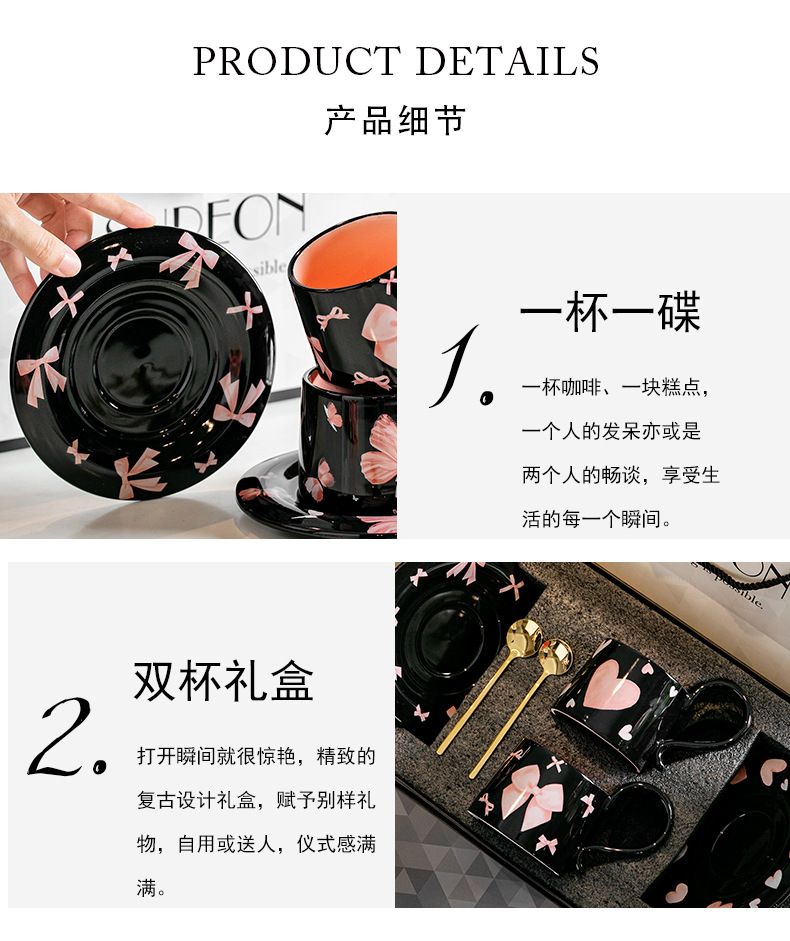 PRODUCT DETAILS

产品细节

1.

一杯一碟

一杯咖啡、一块糕点，一个人的发呆亦或是两个人的畅谈，享受生活的每一个瞬间。

2.

双杯礼盒

打开瞬间就很惊艳，精致的复古设计礼盒，赋予别样礼物，自用或送人，仪式感满满。