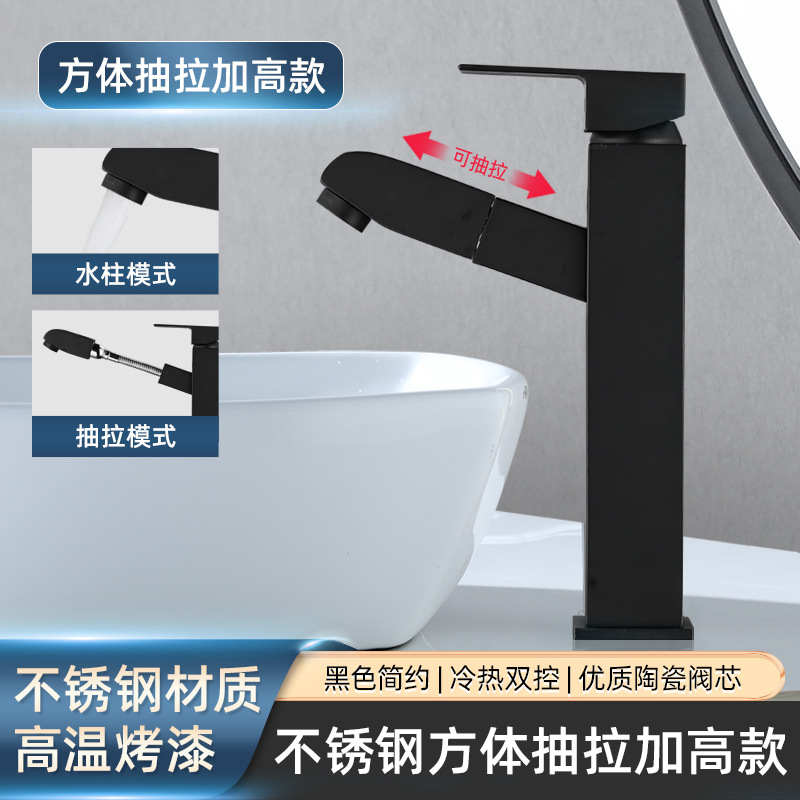 方体抽拉加高款

可抽拉

水柱模式

抽拉模式

不锈钢材质
高温烤漆

黑色简约 | 冷热双控 | 优质陶瓷阀芯

不锈钢方体抽拉加高款