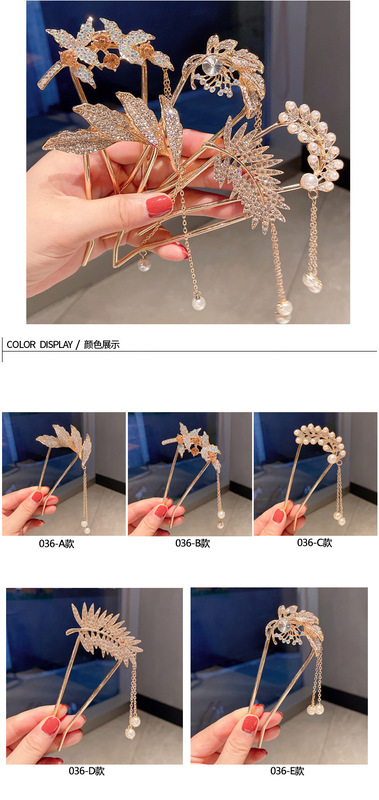 COLOR DISPLAY / 颜色展示

036-A款

036-B款

036-C款

036-D款

036-E款