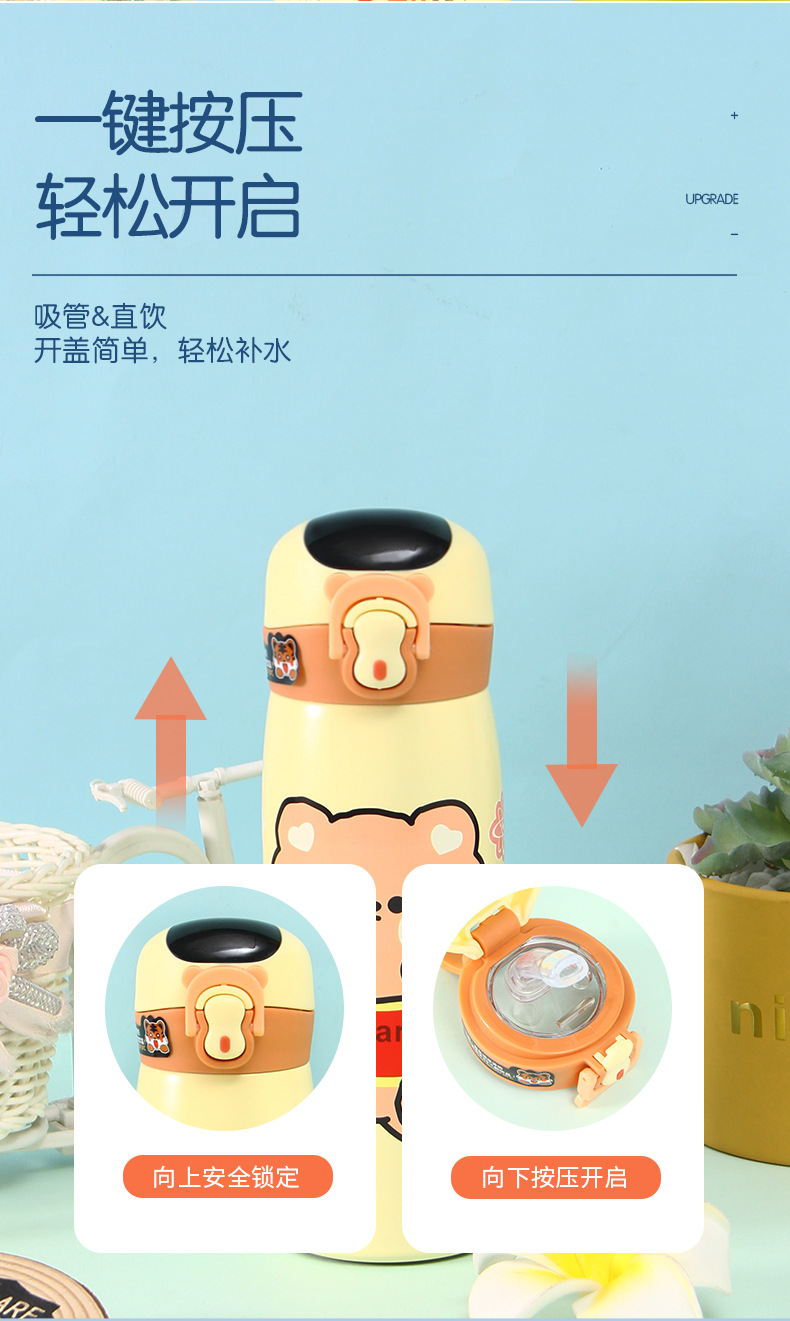 一键按压
轻松开启

+
UPGRADE
–

吸管&直饮
开盖简单，轻松补水

向上安全锁定

向下按压开启