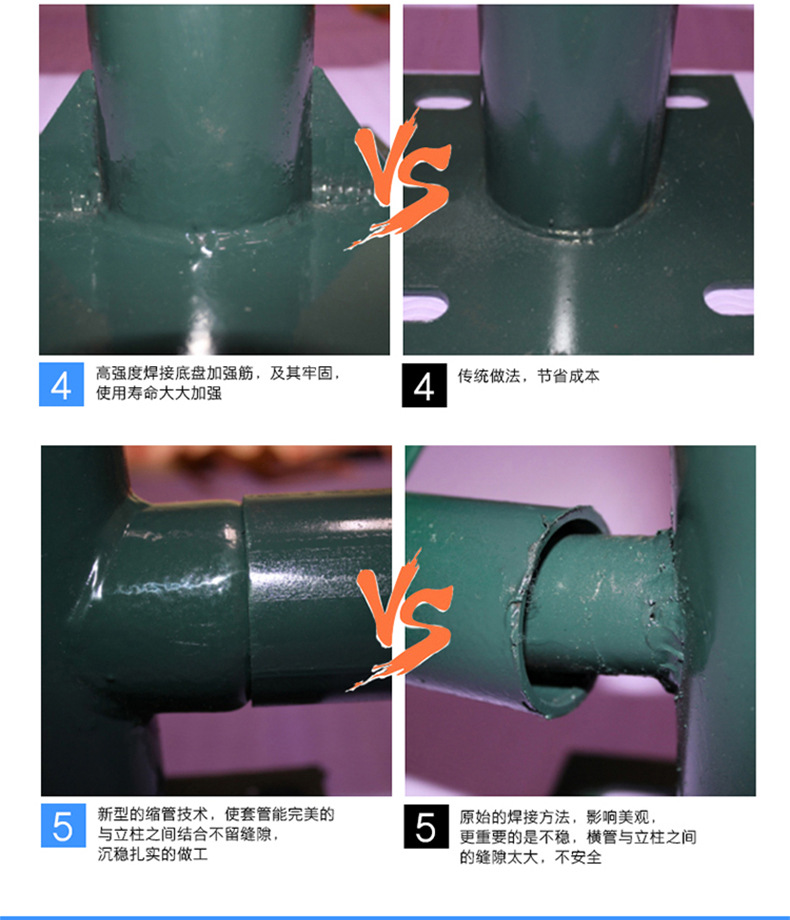 VS

4 高强度焊接底盘加强筋，及其牢固，使用寿命大大加强

4 传统做法，节省成本

VS

5 新型的缩管技术，使套管能完美的与立柱之间结合不留缝隙，沉稳扎实的做工

5 原始的焊接方法，影响美观，更重要的是不稳，横管与立柱之间的缝隙太大，不安全