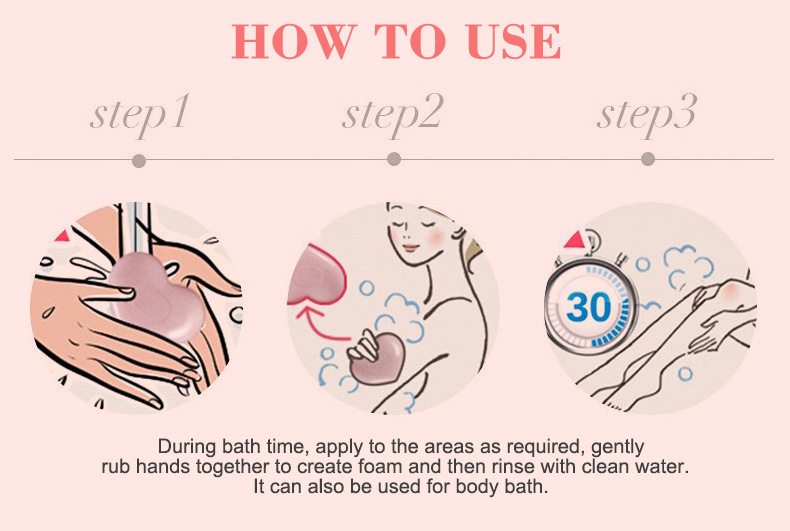 HOW TO USE

step1

step2

step3

30

During bath time, apply to the areas as required, gently rub hands together to create foam and then rinse with clean water. It can also be used for body bath.