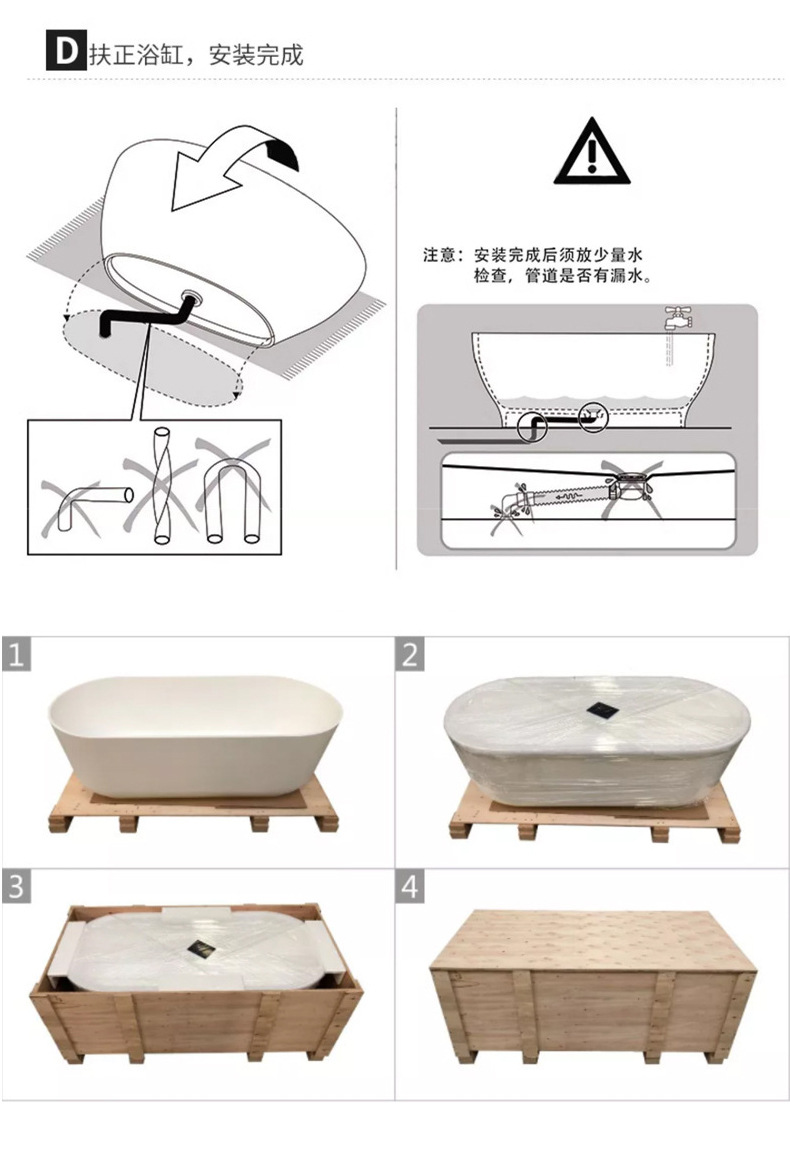 D 扶正浴缸，安装完成

注意：安装完成后须放少量水检查，管道是否有漏水。

1

2

3

4