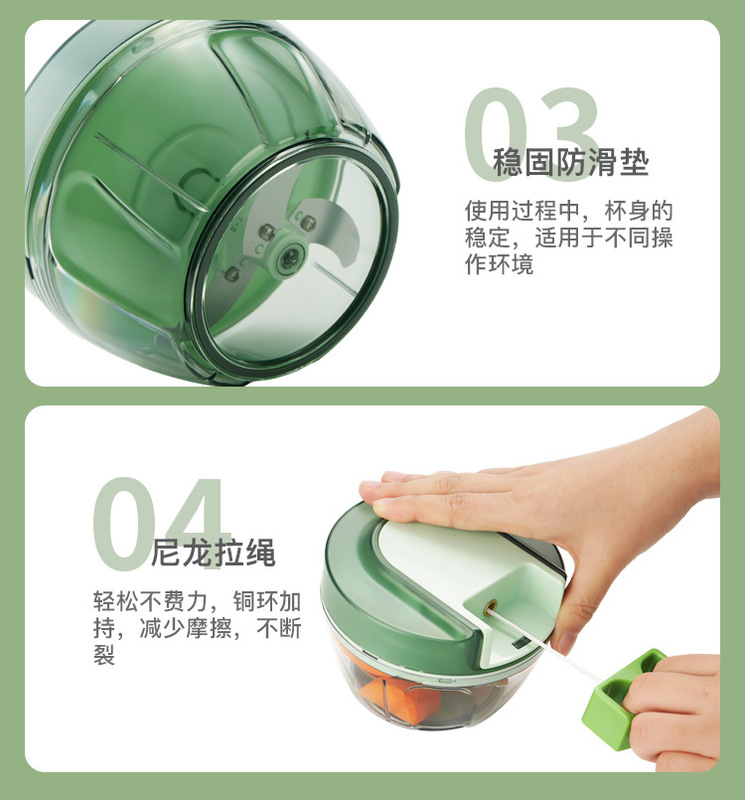 03
稳固防滑垫

使用过程中，杯身的稳定，适用于不同操作环境

04
尼龙拉绳

轻松不费力，铜环加持，减少摩擦，不断裂