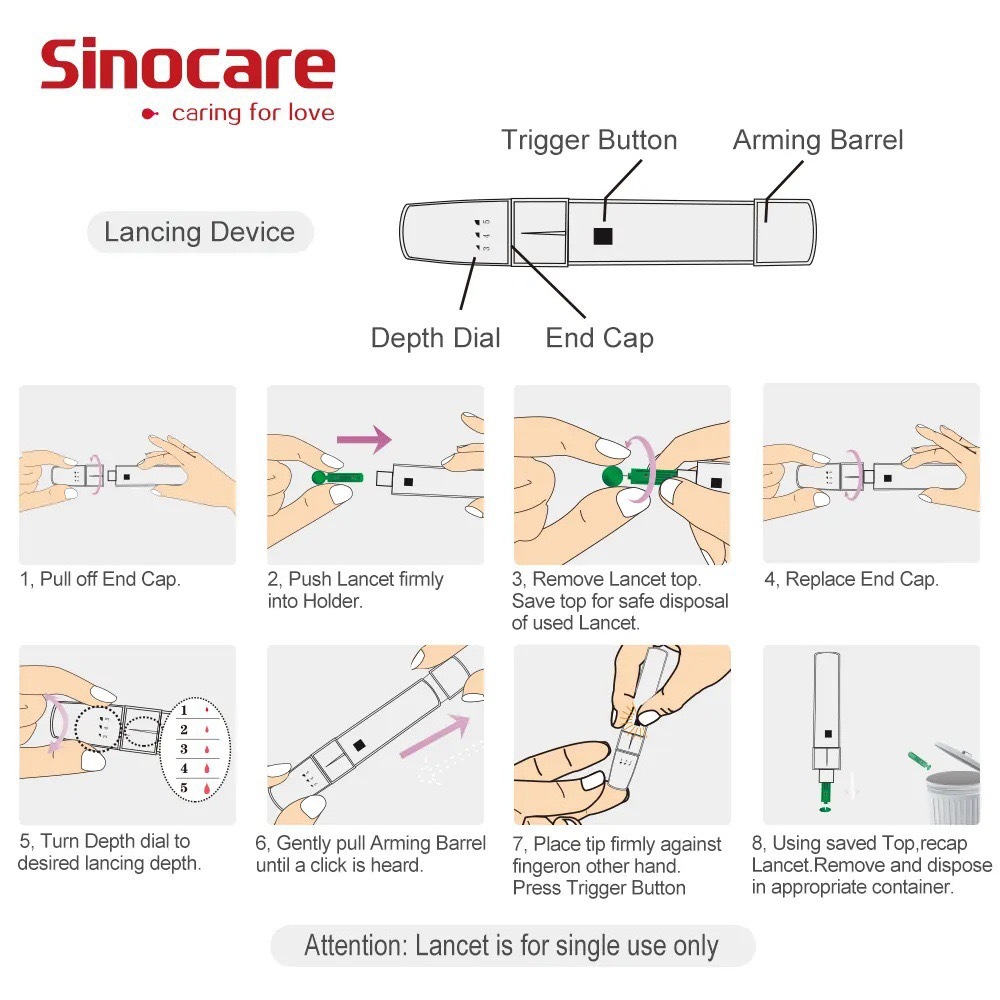 Sinocare
caring for love

Lancing Device

Trigger Button
Arming Barrel
3 4 5
Depth Dial
End Cap

1, Pull off End Cap.

2, Push Lancet firmly into Holder.

3, Remove Lancet top. Save top for safe disposal of used Lancet.

4, Replace End Cap.

1
2
3
4
5

5, Turn Depth dial to desired lancing depth.

6, Gently pull Arming Barrel until a click is heard.

7, Place tip firmly against fingeron other hand. Press Trigger Button

8, Using saved Top,recap Lancet.Remove and dispose in appropriate container.

Attention: Lancet is for single use only