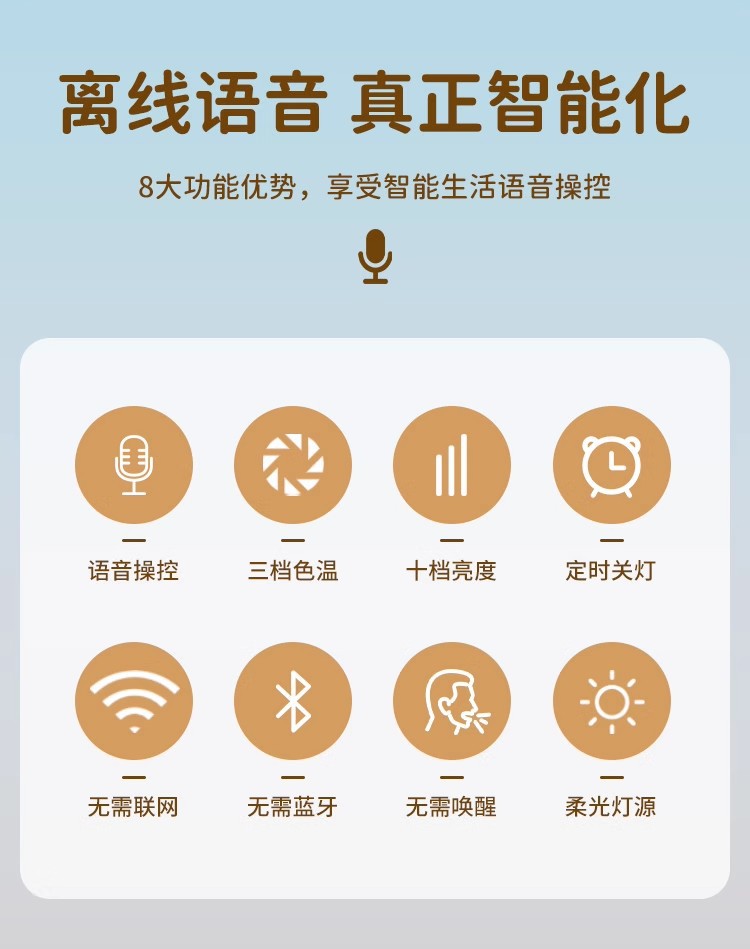 离线语音 真正智能化

8大功能优势，享受智能生活语音操控

语音操控

三档色温

十档亮度

定时关灯

无需联网

无需蓝牙

无需唤醒

柔光灯源