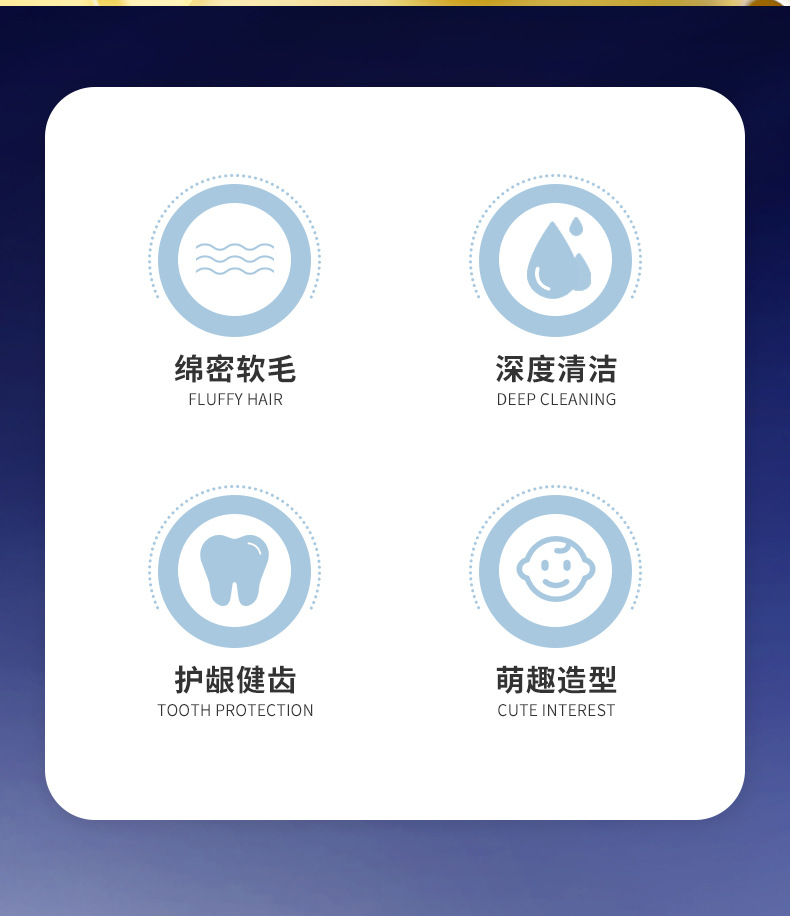 绵密软毛
FLUFFY HAIR

深度清洁
DEEP CLEANING

护龈健齿
TOOTH PROTECTION

萌趣造型
CUTE INTEREST