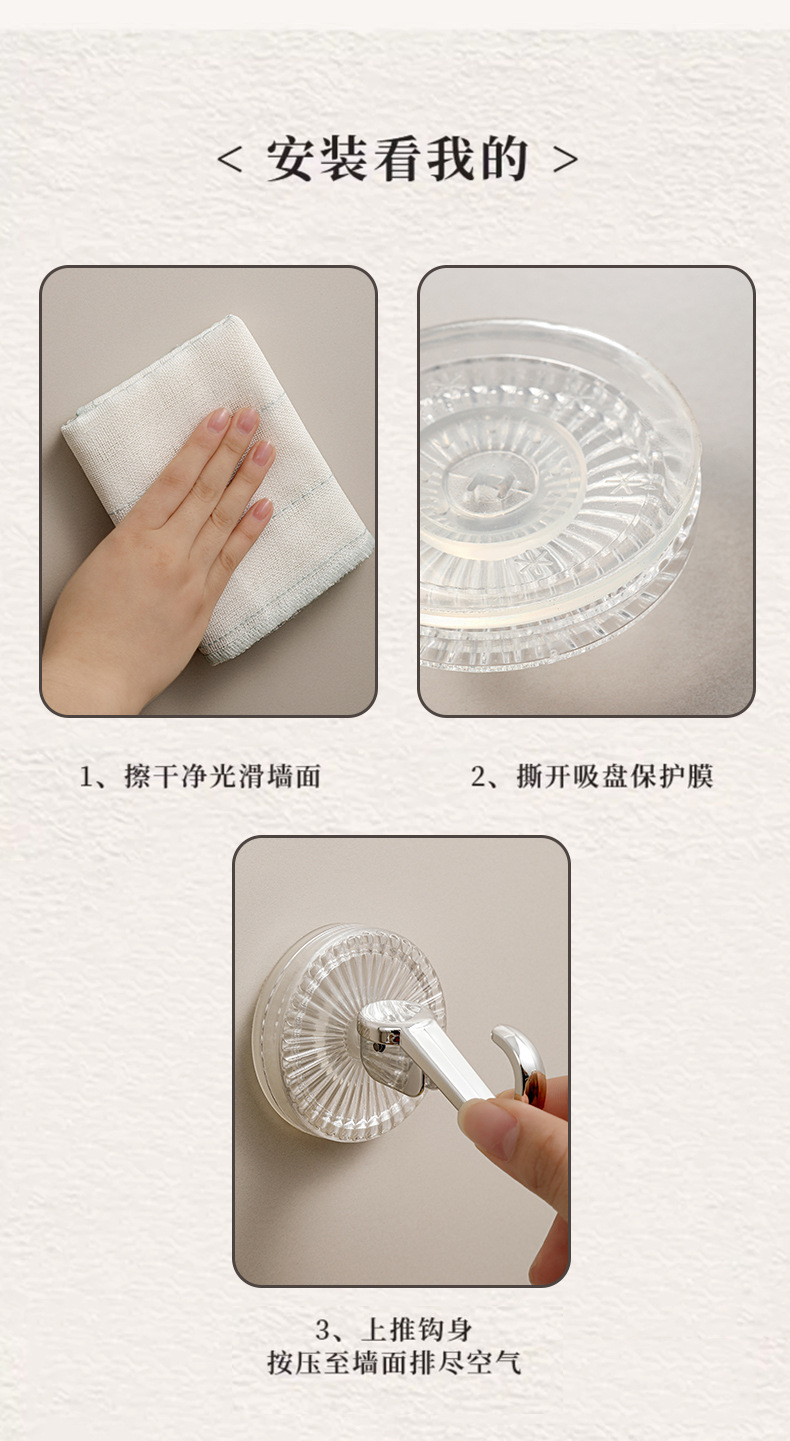 < 安装看我的 >

1、擦干净光滑墙面

2、撕开吸盘保护膜

3、上推钩身
按压至墙面排尽空气