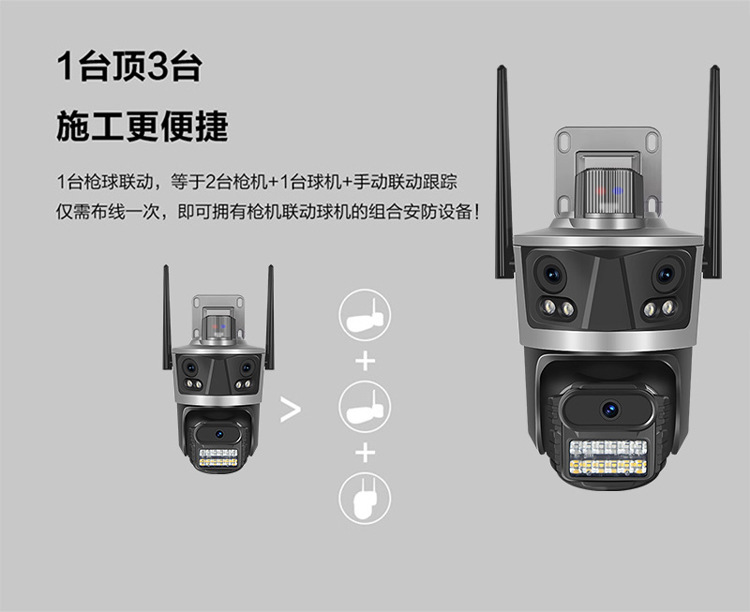 1台顶3台

施工更便捷

1台枪球联动，等于2台枪机+1台球机+手动联动跟踪
仅需布线一次，即可拥有枪机联动球机的组合安防设备！

>

+

+