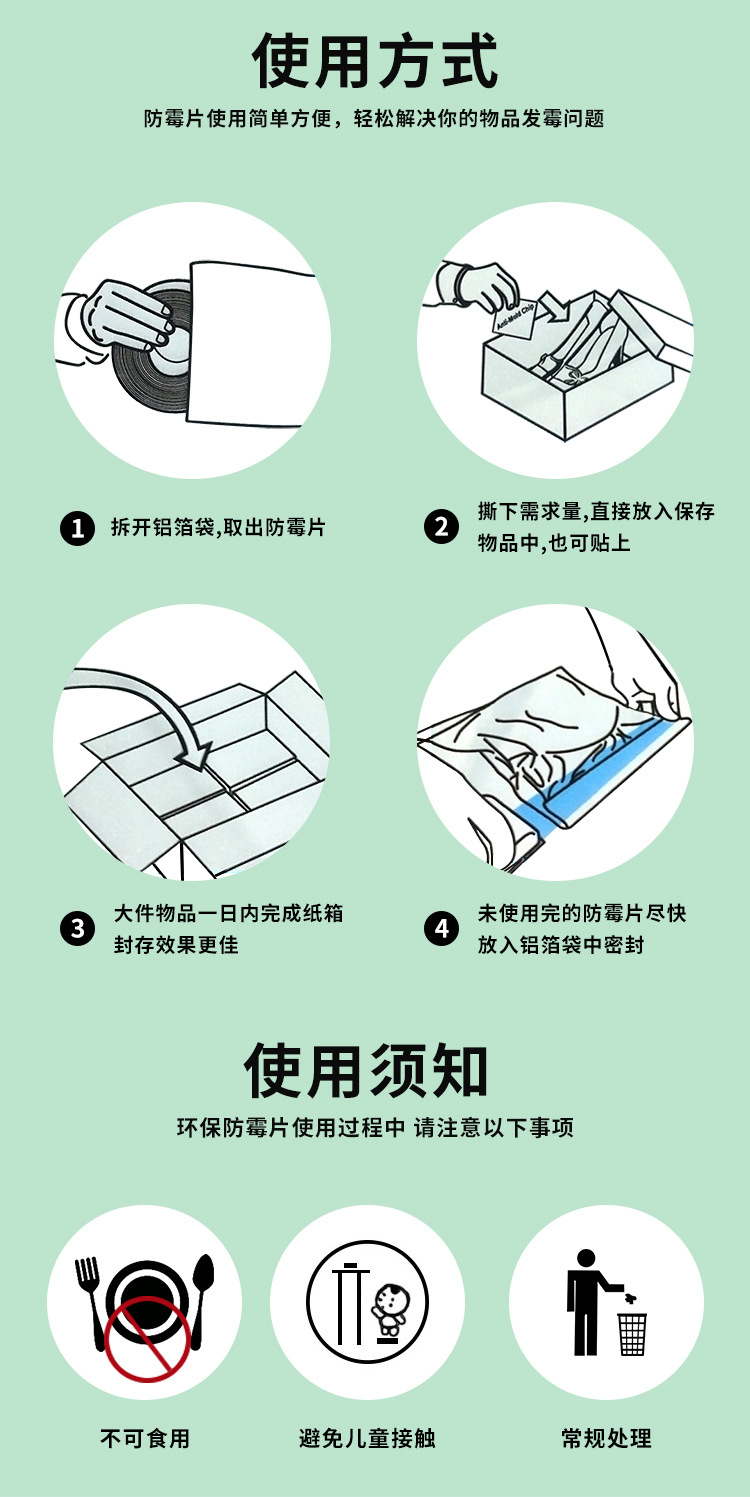 使用方式

防霉片使用简单方便，轻松解决你的物品发霉问题

Anti-Mold Chip

1 拆开铝箔袋,取出防霉片

2 撕下需求量,直接放入保存物品中,也可贴上

3 大件物品一日内完成纸箱封存效果更佳

4 未使用完的防霉片尽快放入铝箔袋中密封

使用须知

环保防霉片使用过程中 请注意以下事项

不可食用

避免儿童接触

常规处理