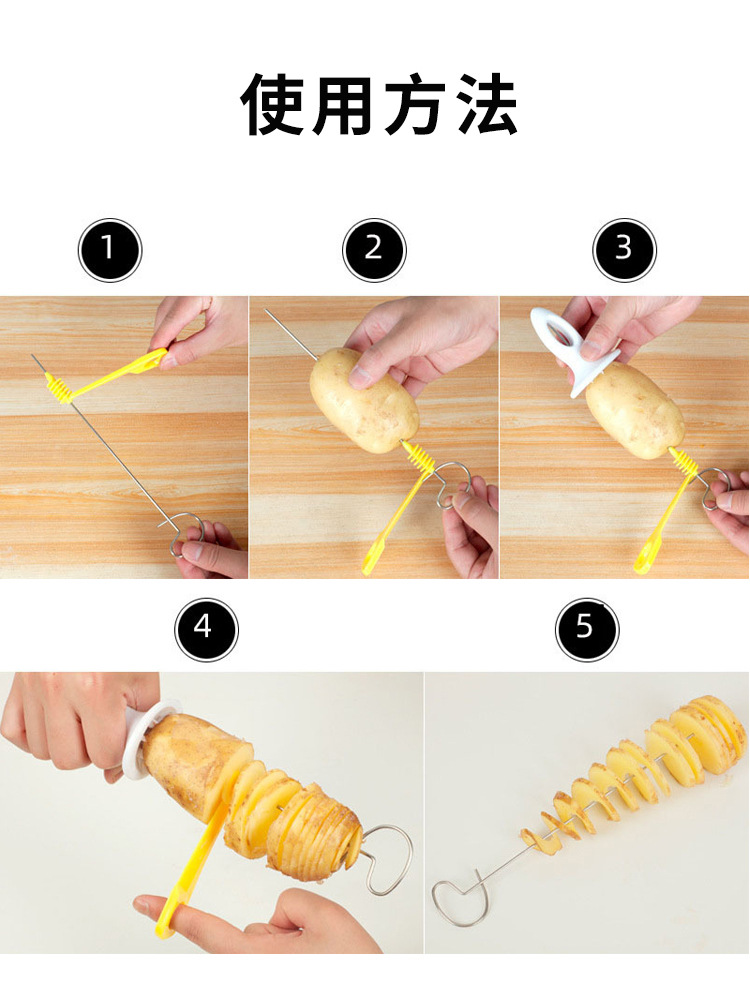 使用方法

1

2

3

4

5