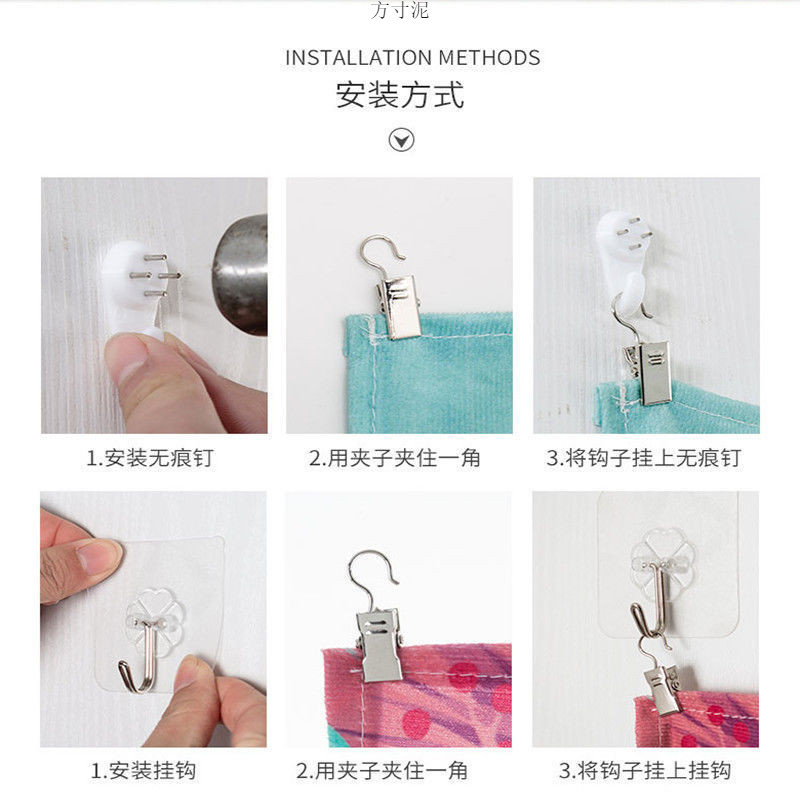 方寸泥

INSTALLATION METHODS
安装方式

1.安装无痕钉

2.用夹子夹住一角

3.将钩子挂上无痕钉

1.安装挂钩

2.用夹子夹住一角

3.将钩子挂上挂钩