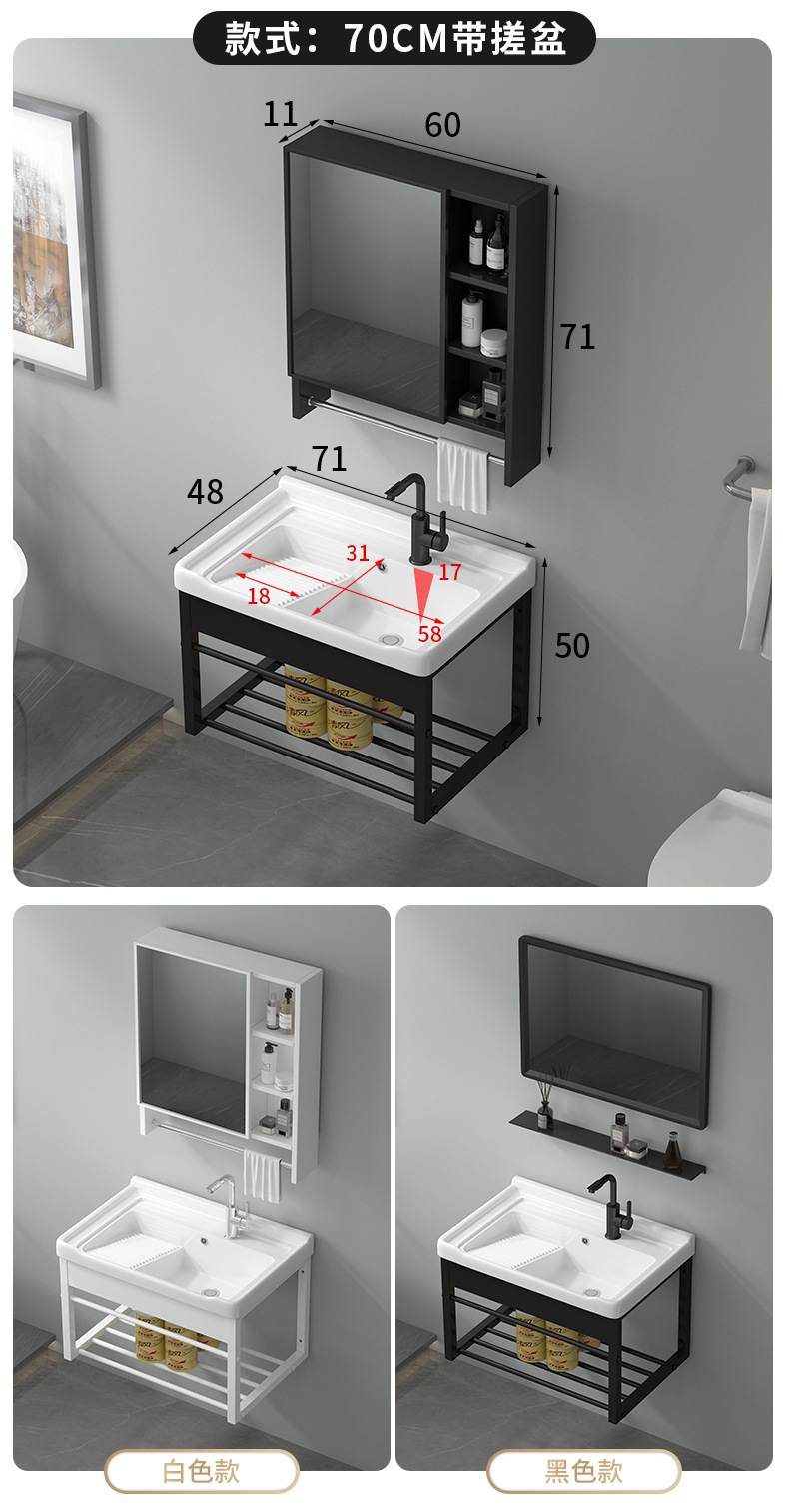 款式：70CM带搓盆

11
60
71
71
48
31
17
18
58
50

白色款

黑色款