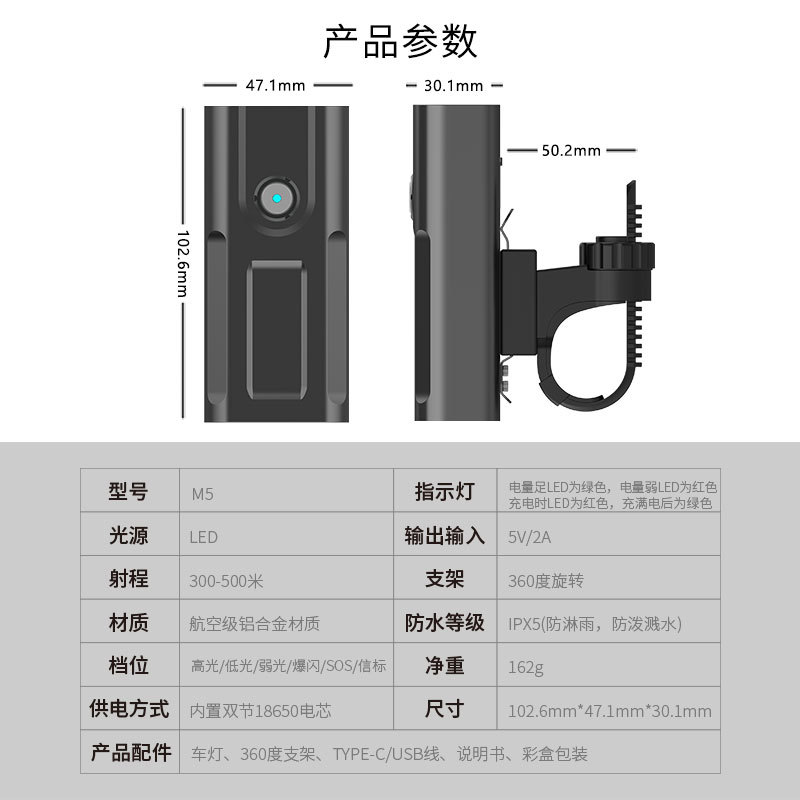 产品参数

47.1mm

30.1mm

50.2mm

102.6mm

| 型号 | M5 | 指示灯 | 电量足LED为绿色，电量弱LED为红色 充电时LED为红色，充满电后为绿色 |
|---|---|---|---|
| 光源 | LED | 输出输入 | 5V/2A |
| 射程 | 300-500米 | 支架 | 360度旋转 |
| 材质 | 航空级铝合金材质 | 防水等级 | IPX5(防淋雨，防泼溅水) |
| 档位 | 高光/低光/弱光/爆闪/SOS/信标 | 净重 | 162g |
| 供电方式 | 内置双节18650电芯 | 尺寸 | 102.6mm*47.1mm*30.1mm |
| 产品配件 | 车灯、360度支架、TYPE-C/USB线、说明书、彩盒包装 | | |