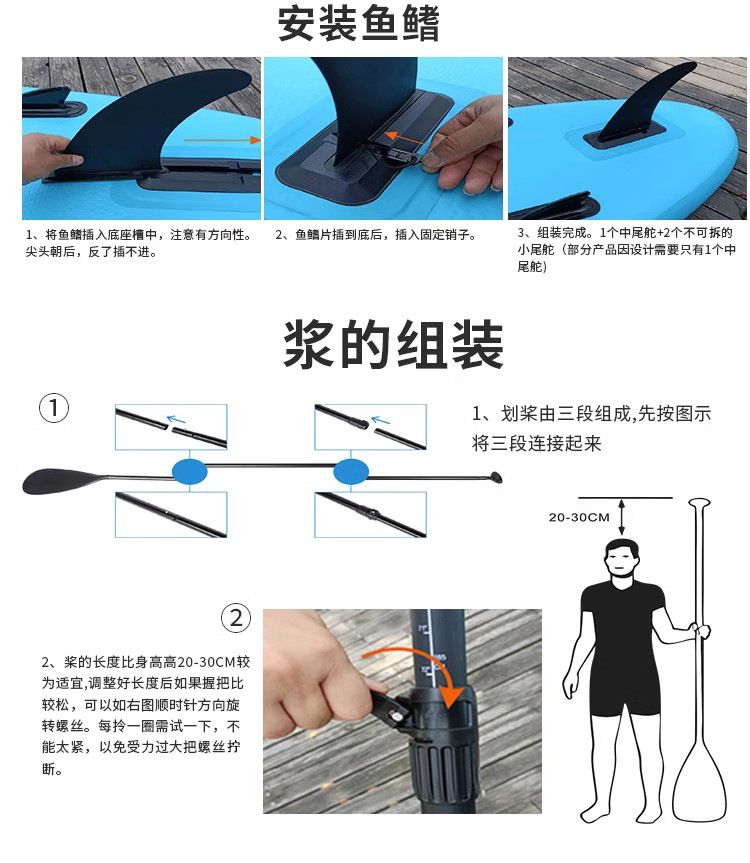 安装鱼鳍

1、将鱼鳍插入底座槽中，注意有方向性。尖头朝后，反了插不进。

2、鱼鳍片插到底后，插入固定销子。

3、组装完成。1个中尾舵+2个不可拆的小尾舵（部分产品因设计需要只有1个中尾舵）

浆的组装

①

1、划桨由三段组成,先按图示将三段连接起来

20-30CM

②

2、桨的长度比身高高20-30CM较为适宜,调整好长度后如果握把比较松，可以如右图顺时针方向旋转螺丝。每拎一圈需试一下，不能太紧，以免受力过大把螺丝拧断。