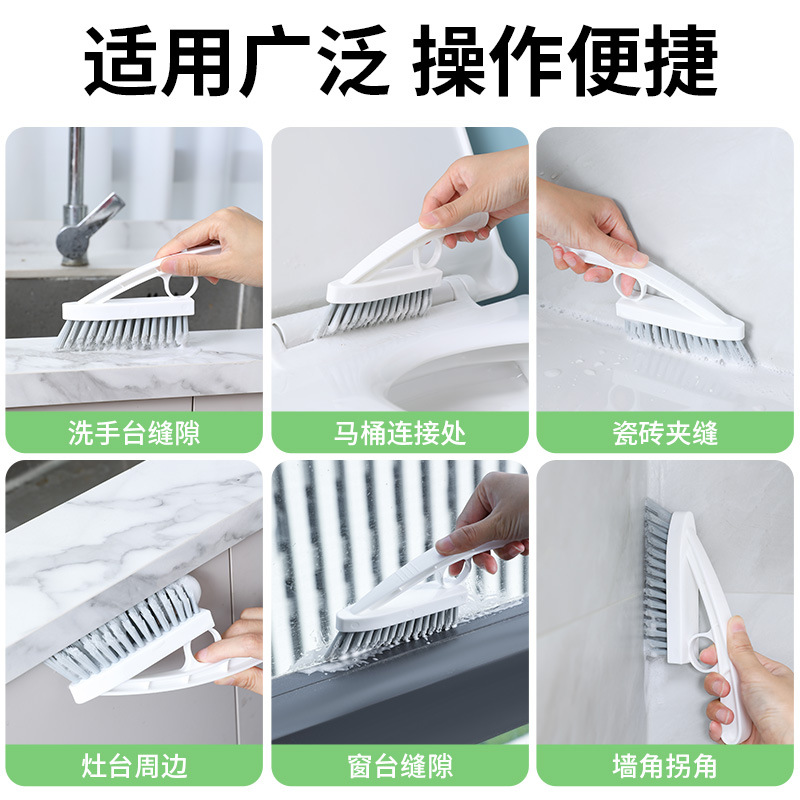 适用广泛 操作便捷

洗手台缝隙

马桶连接处

瓷砖夹缝

灶台周边

窗台缝隙

墙角拐角