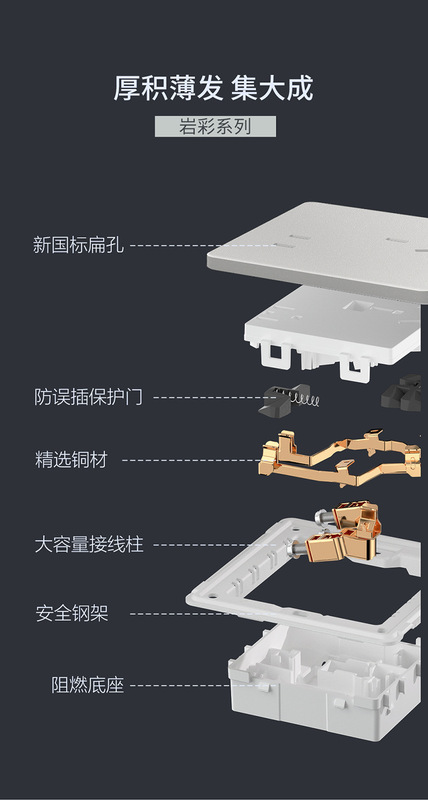 厚积薄发 集大成

岩彩系列

新国标扁孔

防误插保护门

精选铜材

大容量接线柱

安全钢架

阻燃底座