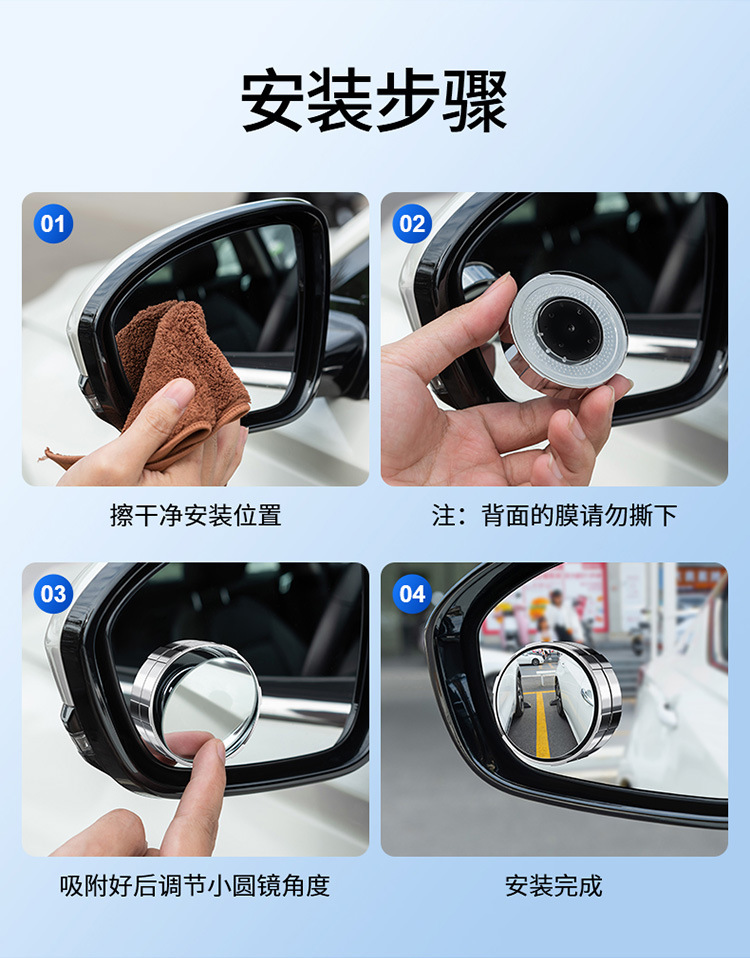 安装步骤

01

擦干净安装位置

02

注：背面的膜请勿撕下

03

吸附好后调节小圆镜角度

04

安装完成