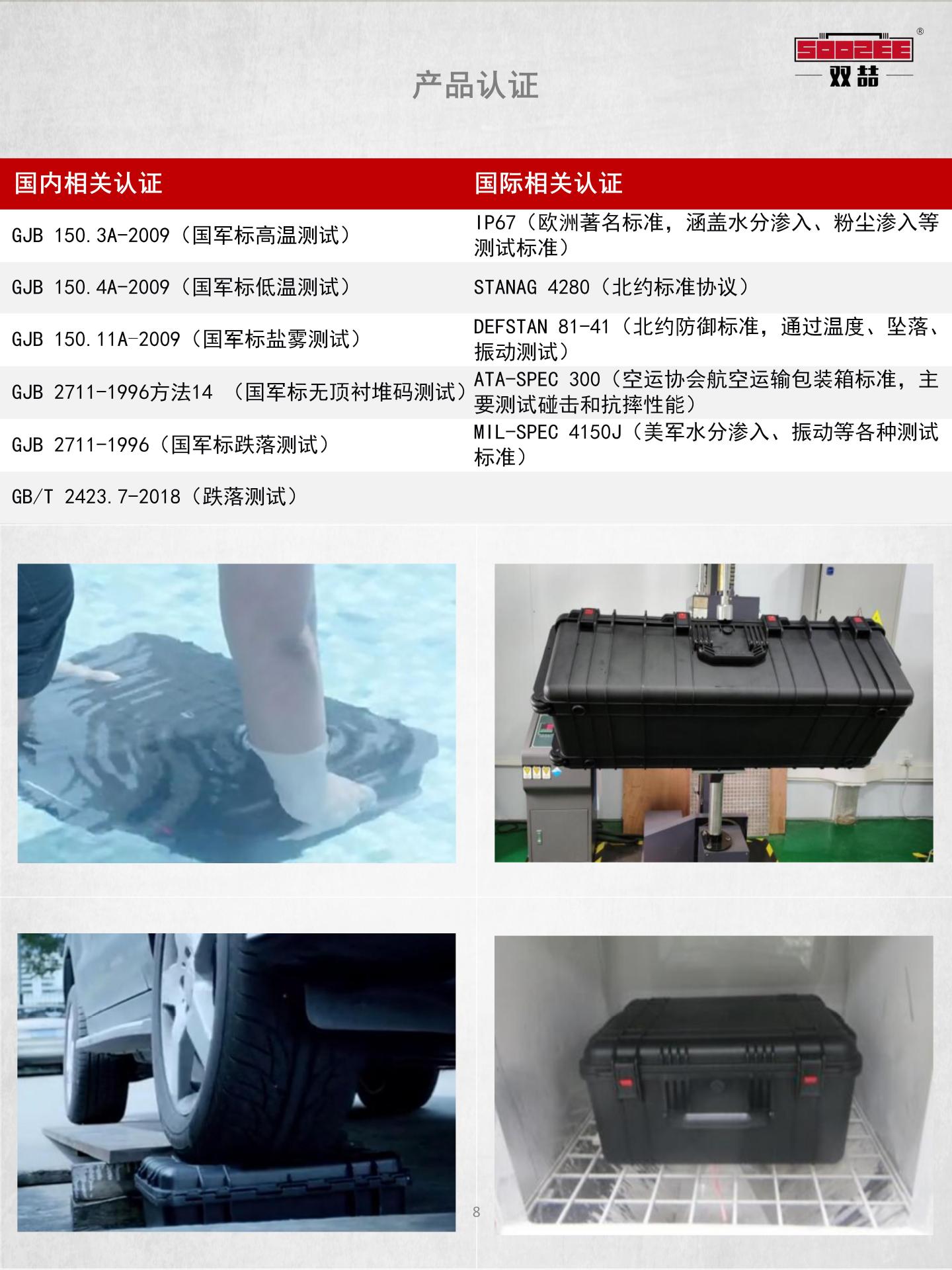 SOOZEE®
双喆

产品认证

| 国内相关认证 | 国际相关认证 |
|---|---|
| GJB 150.3A-2009（国军标高温测试） | IP67（欧洲著名标准，涵盖水分渗入、粉尘渗入等测试标准） |
| GJB 150.4A-2009（国军标低温测试） | STANAG 4280（北约标准协议） |
| GJB 150.11A-2009（国军标盐雾测试） | DEFSTAN 81-41（北约防御标准，通过温度、坠落、振动测试） |
| GJB 2711-1996方法14 （国军标无顶衬堆码测试） | ATA-SPEC 300（空运协会航空运输包装箱标准，主要测试碰击和抗摔性能） |
| GJB 2711-1996（国军标跌落测试） | MIL-SPEC 4150J（美军水分渗入、振动等各种测试标准） |
| GB/T 2423.7-2018（跌落测试） | |

8