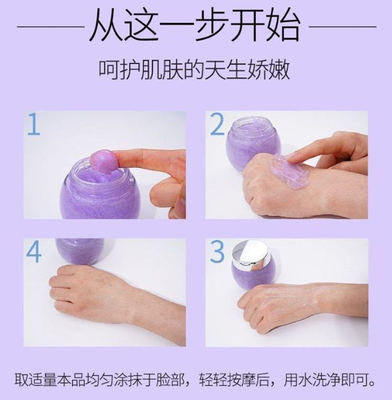 从这一步开始

呵护肌肤的天生娇嫩

1

2

4

3

取适量本品均匀涂抹于脸部，轻轻按摩后，用水洗净即可。