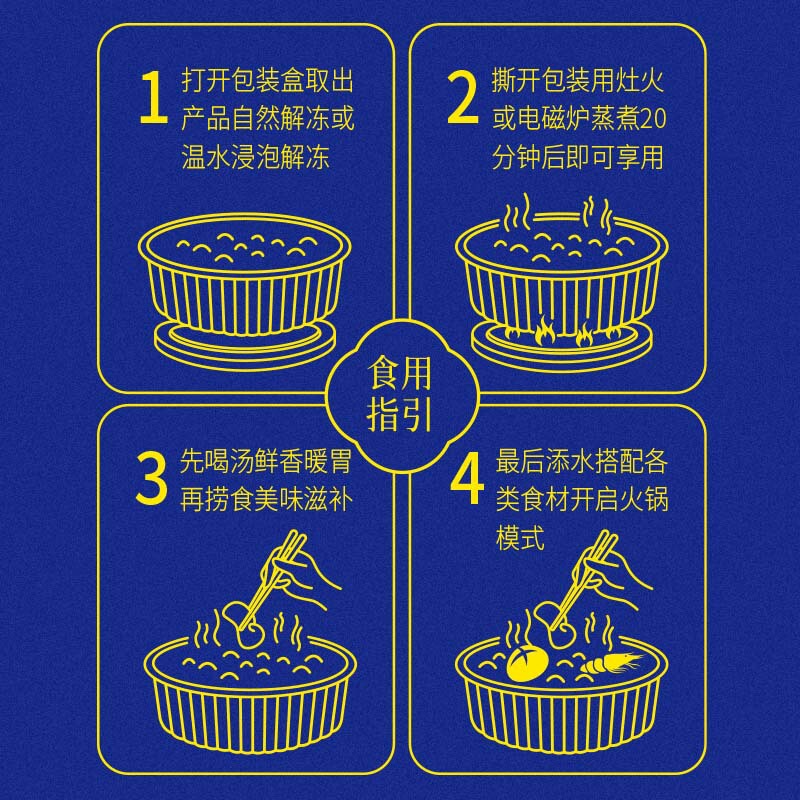 1 打开包装盒取出产品自然解冻或温水浸泡解冻

2 撕开包装用灶火或电磁炉蒸煮20分钟后即可享用

食用指引

3 先喝汤鲜香暖胃再捞食美味滋补

4 最后添水搭配各类食材开启火锅模式