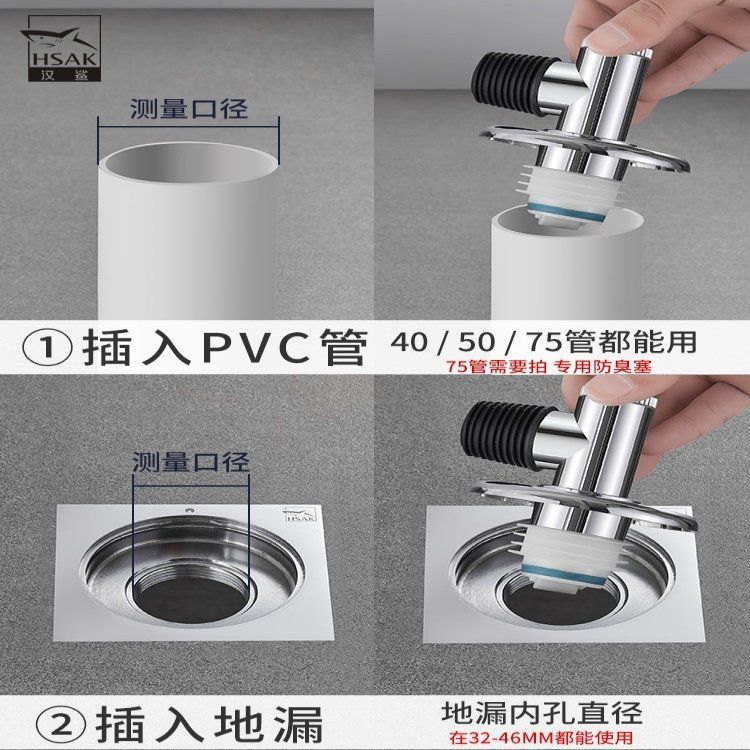 HSAK
汉鲨

测量口径

① 插入PVC管 40 / 50 / 75管都能用
75管需要拍 专用防臭塞

测量口径

HSAK

② 插入地漏 地漏内孔直径
在32-46MM都能使用