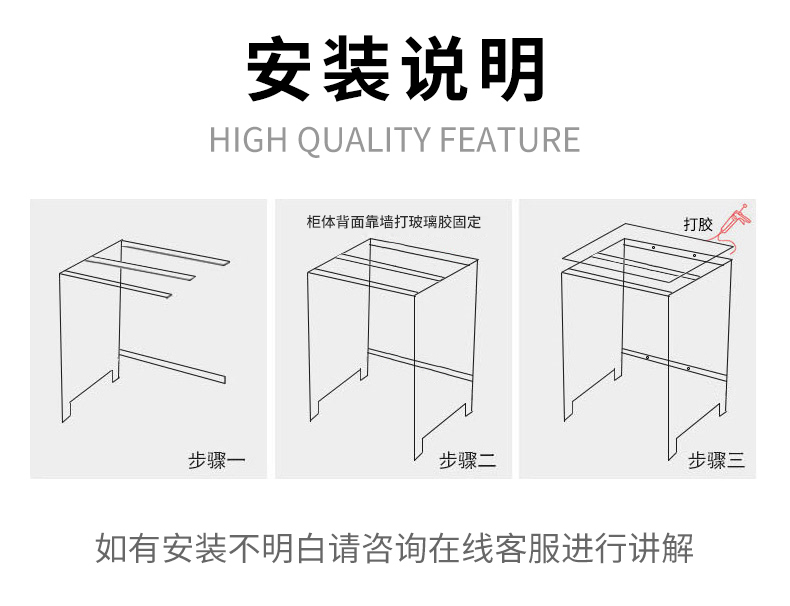 安装说明
HIGH QUALITY FEATURE

步骤一

柜体背面靠墙打玻璃胶固定

步骤二

打胶

步骤三

如有安装不明白请咨询在线客服进行讲解