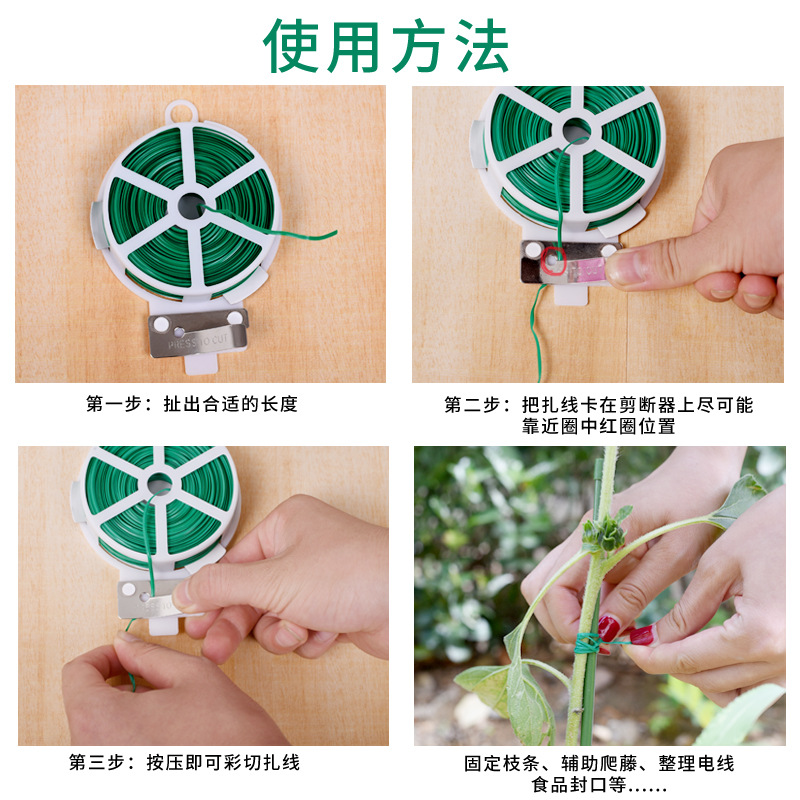 使用方法

PRESS TO CUT

第一步：扯出合适的长度

第二步：把扎线卡在剪断器上尽可能靠近圈中红圈位置

第三步：按压即可彩切扎线

固定枝条、辅助爬藤、整理电线
食品封口等……