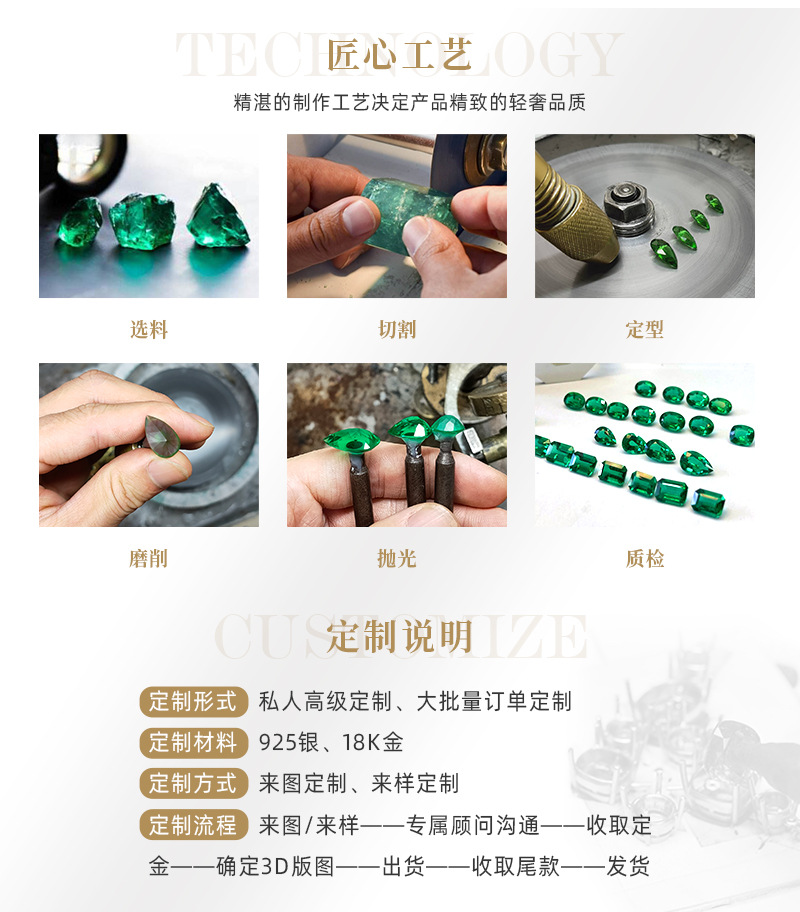 TECHNOLOGY
匠心工艺
精湛的制作工艺决定产品精致的轻奢品质

选料

切割

定型

磨削

抛光

质检

CUSTOMIZE
定制说明

定制形式 私人高级定制、大批量订单定制
定制材料 925银、18K金
定制方式 来图定制、来样定制
定制流程 来图/来样——专属顾问沟通——收取定金——确定3D版图——出货——收取尾款——发货