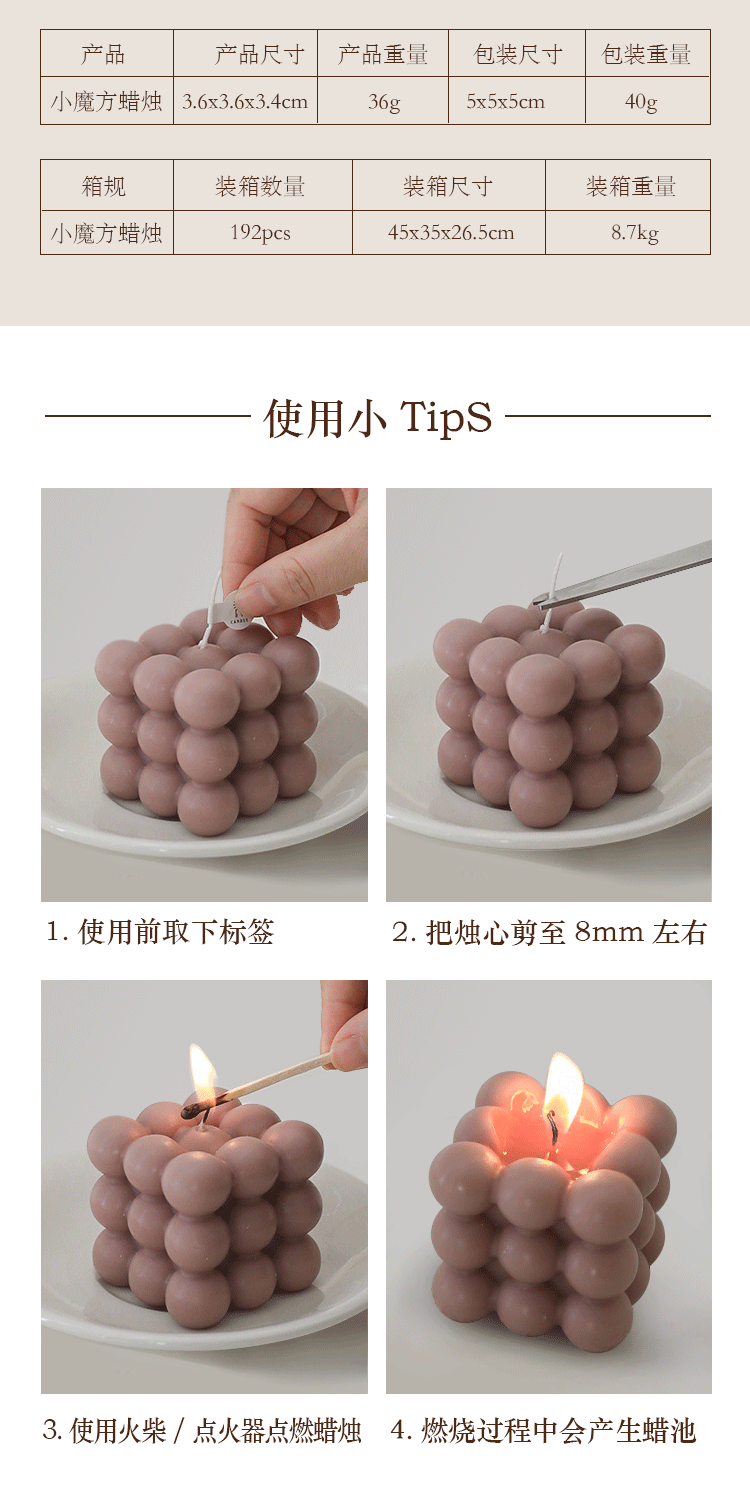 | 产品 | 产品尺寸 | 产品重量 | 包装尺寸 | 包装重量 |
|---|---|---|---|---|
| 小魔方蜡烛 | 3.6x3.6x3.4cm | 36g | 5x5x5cm | 40g |

| 箱规 | 装箱数量 | 装箱尺寸 | 装箱重量 |
|---|---|---|---|
| 小魔方蜡烛 | 192pcs | 45x35x26.5cm | 8.7kg |

使用小 TipS

1. 使用前取下标签

2. 把烛心剪至 8mm 左右

3. 使用火柴 / 点火器点燃蜡烛

4. 燃烧过程中会产生蜡池