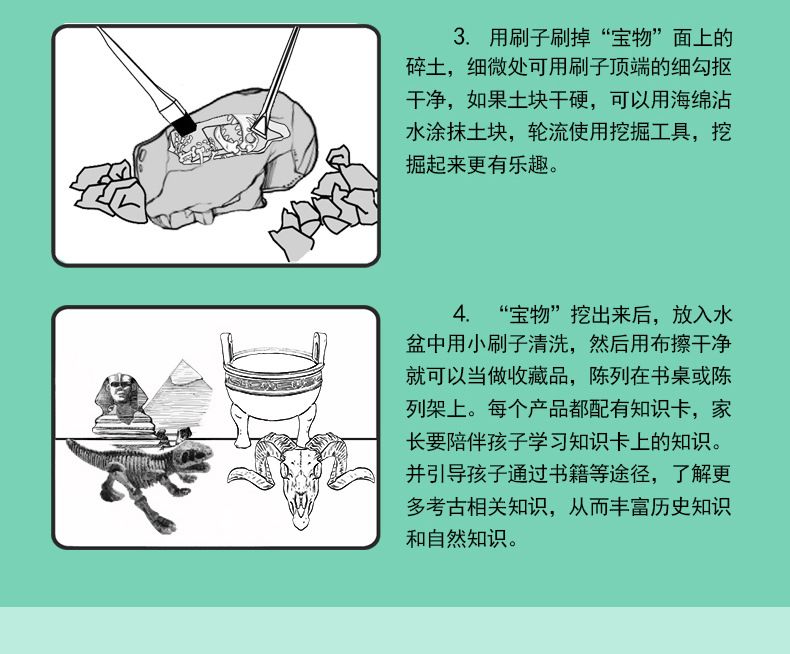 3. 用刷子刷掉“宝物”面上的碎土，细微处可用刷子顶端的细勾抠干净，如果土块干硬，可以用海绵沾水涂抹土块，轮流使用挖掘工具，挖掘起来更有乐趣。

4. “宝物”挖出来后，放入水盆中用小刷子清洗，然后用布擦干净就可以当做收藏品，陈列在书桌或陈列架上。每个产品都配有知识卡，家长要陪伴孩子学习知识卡上的知识。并引导孩子通过书籍等途径，了解更多考古相关知识，从而丰富历史知识和自然知识。