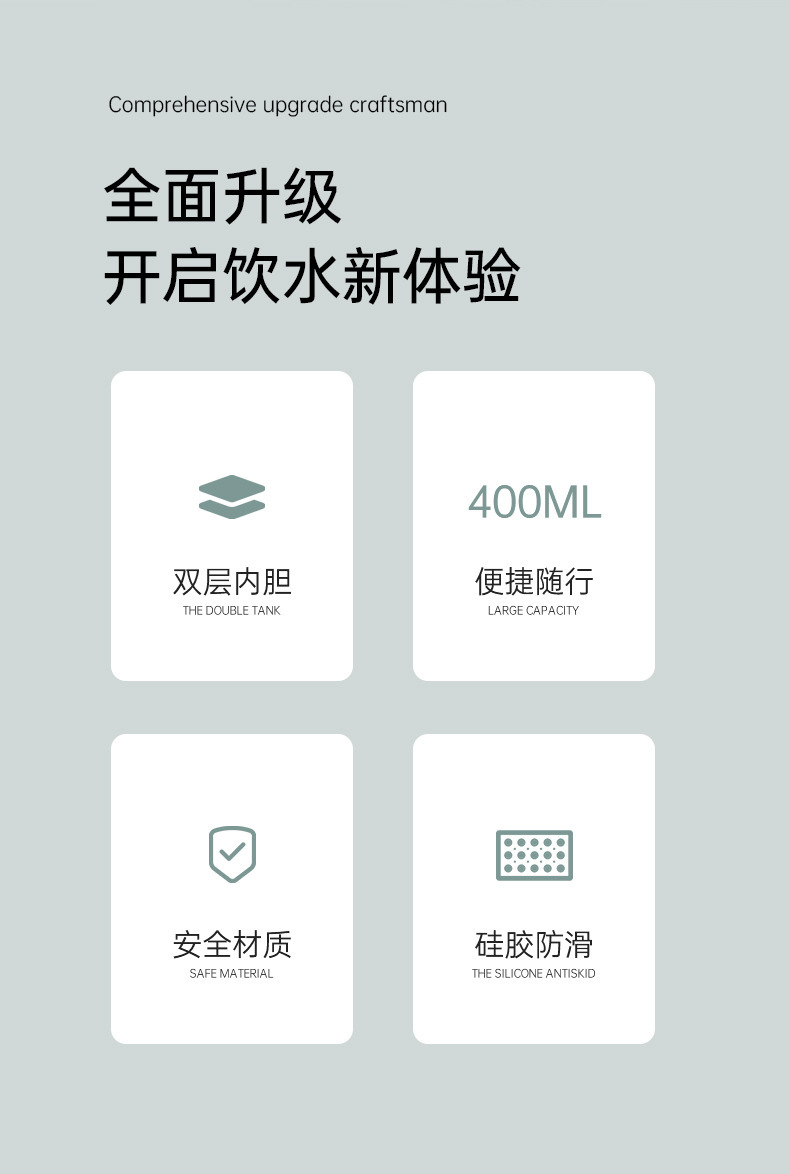 Comprehensive upgrade craftsman

全面升级
开启饮水新体验

双层内胆
THE DOUBLE TANK

400ML

便捷随行
LARGE CAPACITY

安全材质
SAFE MATERIAL

硅胶防滑
THE SILICONE ANTISKID