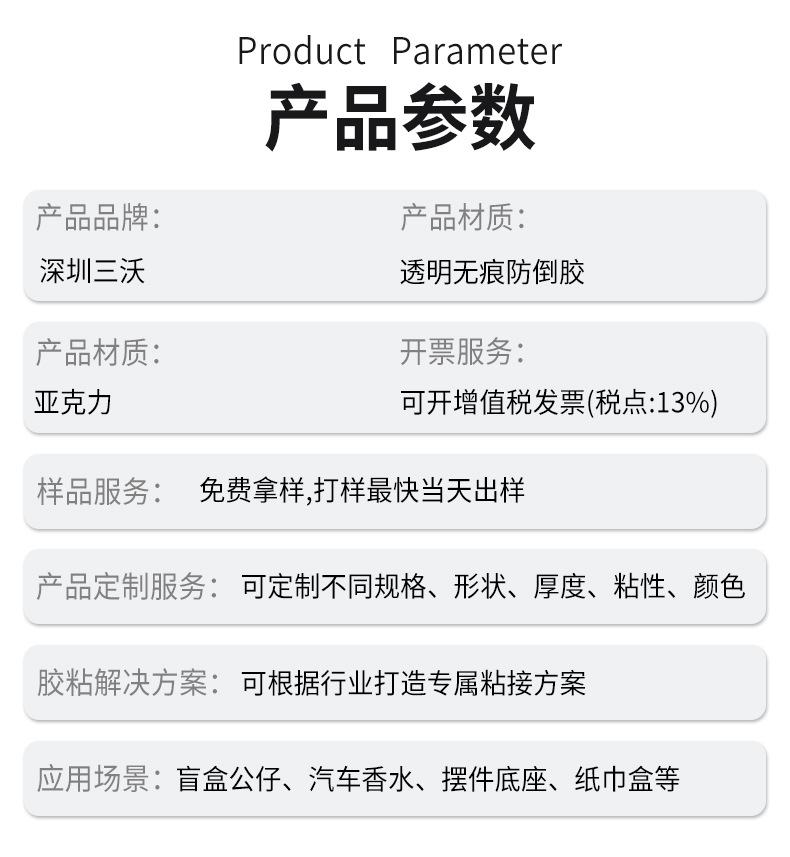 Product Parameter
产品参数

产品品牌:
深圳三沃

产品材质:
透明无痕防倒胶

产品材质:
亚克力

开票服务:
可开增值税发票(税点:13%)

样品服务: 免费拿样,打样最快当天出样

产品定制服务: 可定制不同规格、形状、厚度、粘性、颜色

胶粘解决方案: 可根据行业打造专属粘接方案

应用场景: 盲盒公仔、汽车香水、摆件底座、纸巾盒等