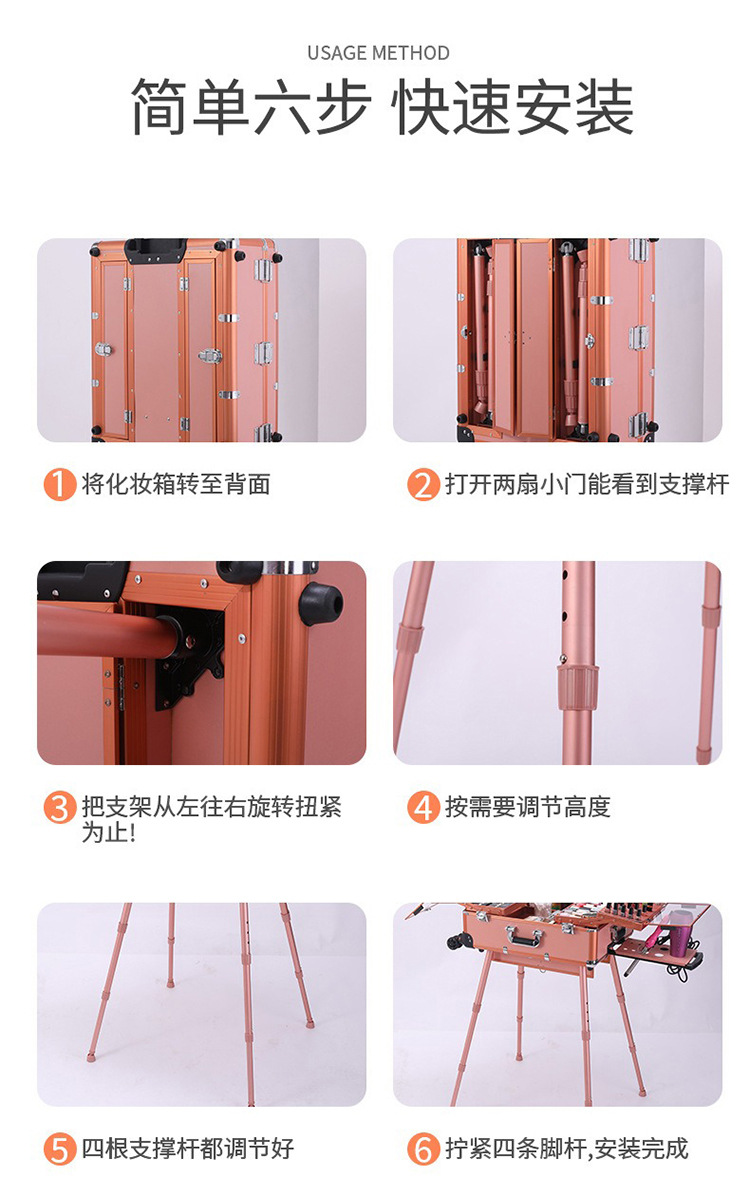 USAGE METHOD

简单六步 快速安装

1 将化妆箱转至背面

2 打开两扇小门能看到支撑杆

3 把支架从左往右旋转扭紧为止!

4 按需要调节高度

5 四根支撑杆都调节好

6 拧紧四条脚杆,安装完成