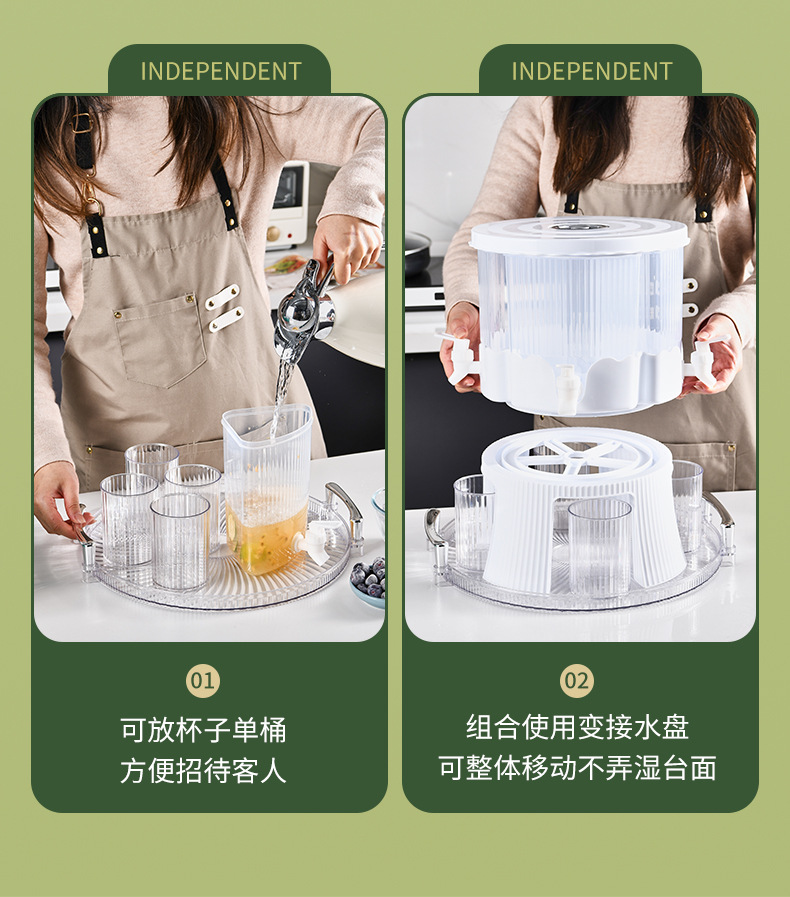 INDEPENDENT

01

可放杯子单桶
方便招待客人

INDEPENDENT

02

组合使用变接水盘
可整体移动不弄湿台面