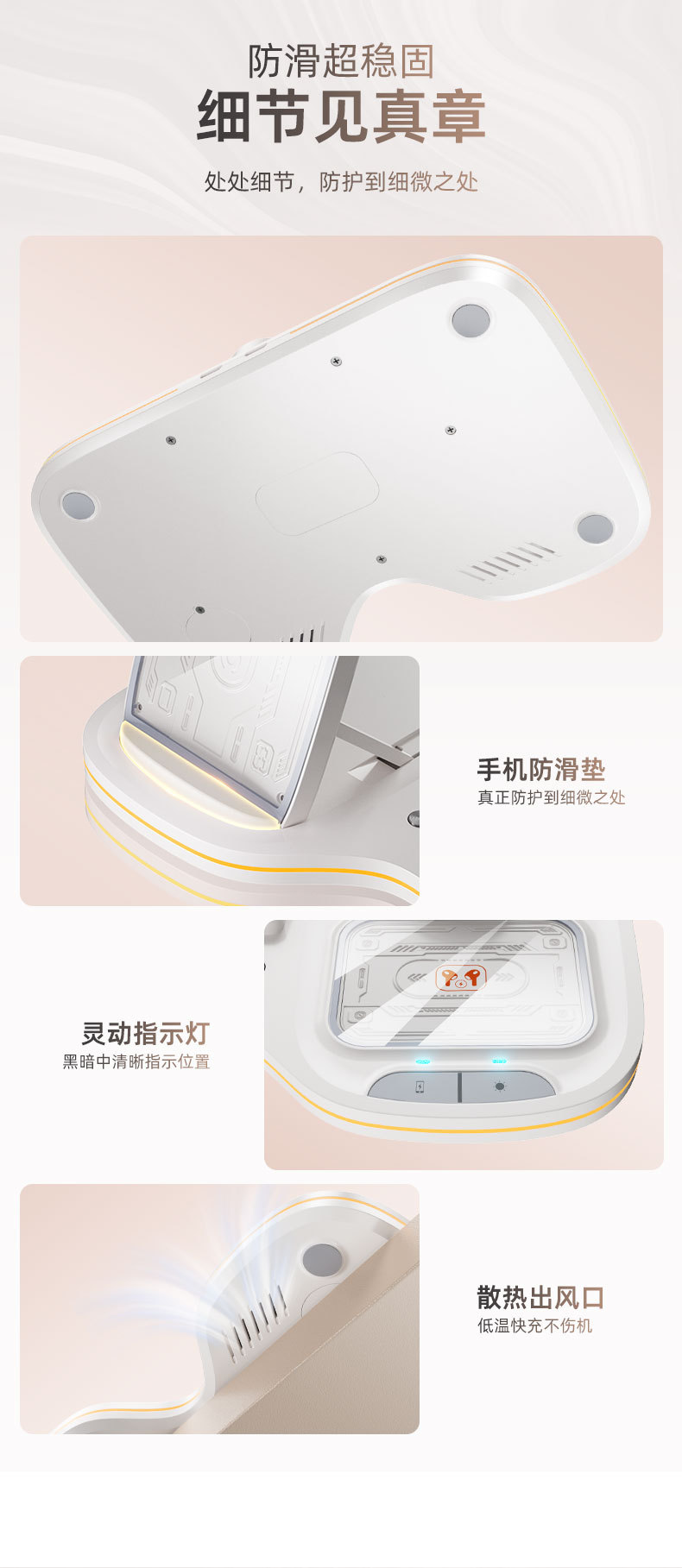 防滑超稳固
细节见真章

处处细节，防护到细微之处

手机防滑垫
真正防护到细微之处

灵动指示灯
黑暗中清晰指示位置

散热出风口
低温快充不伤机